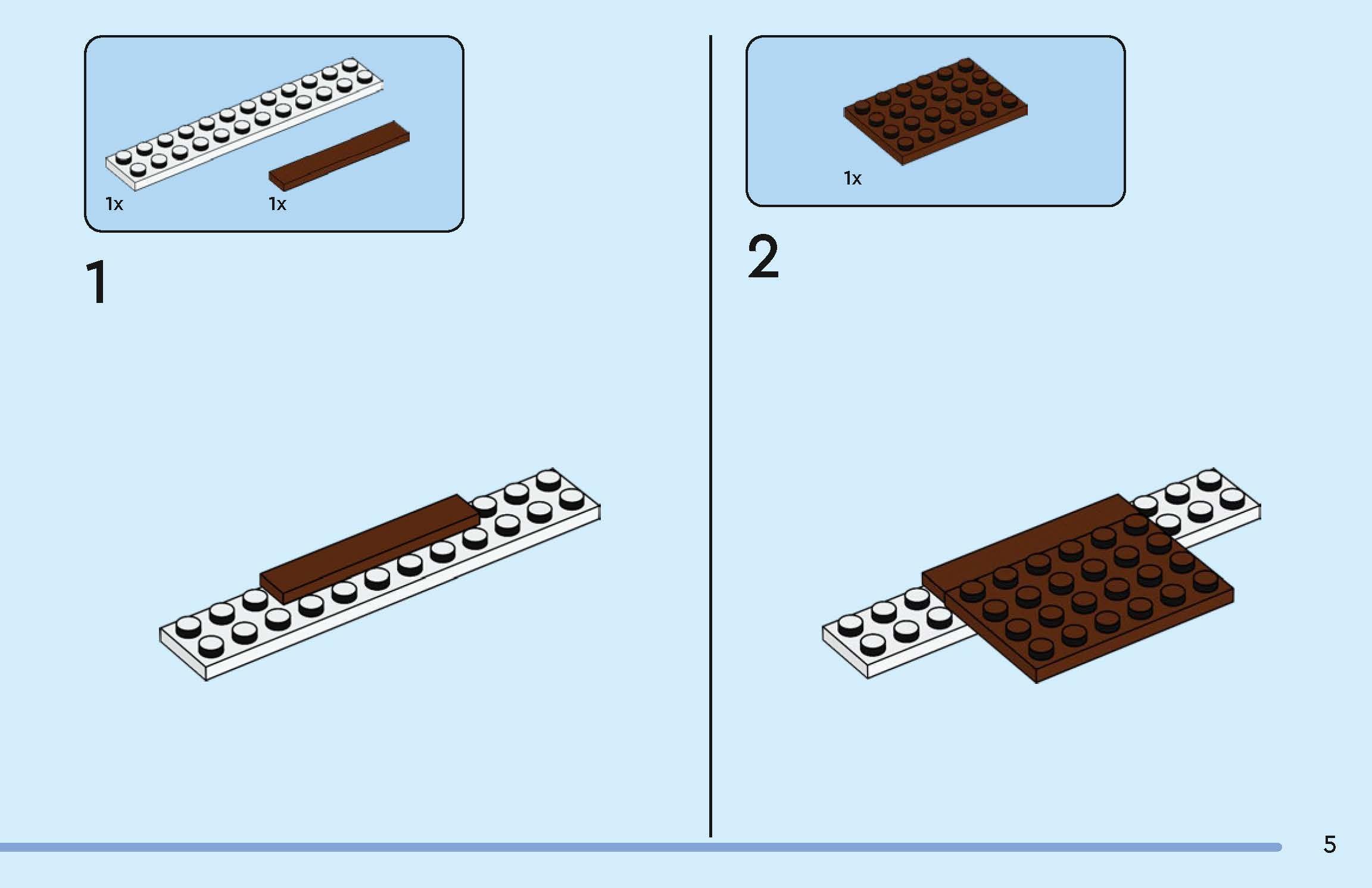 1x

1x

1

1x

2

5