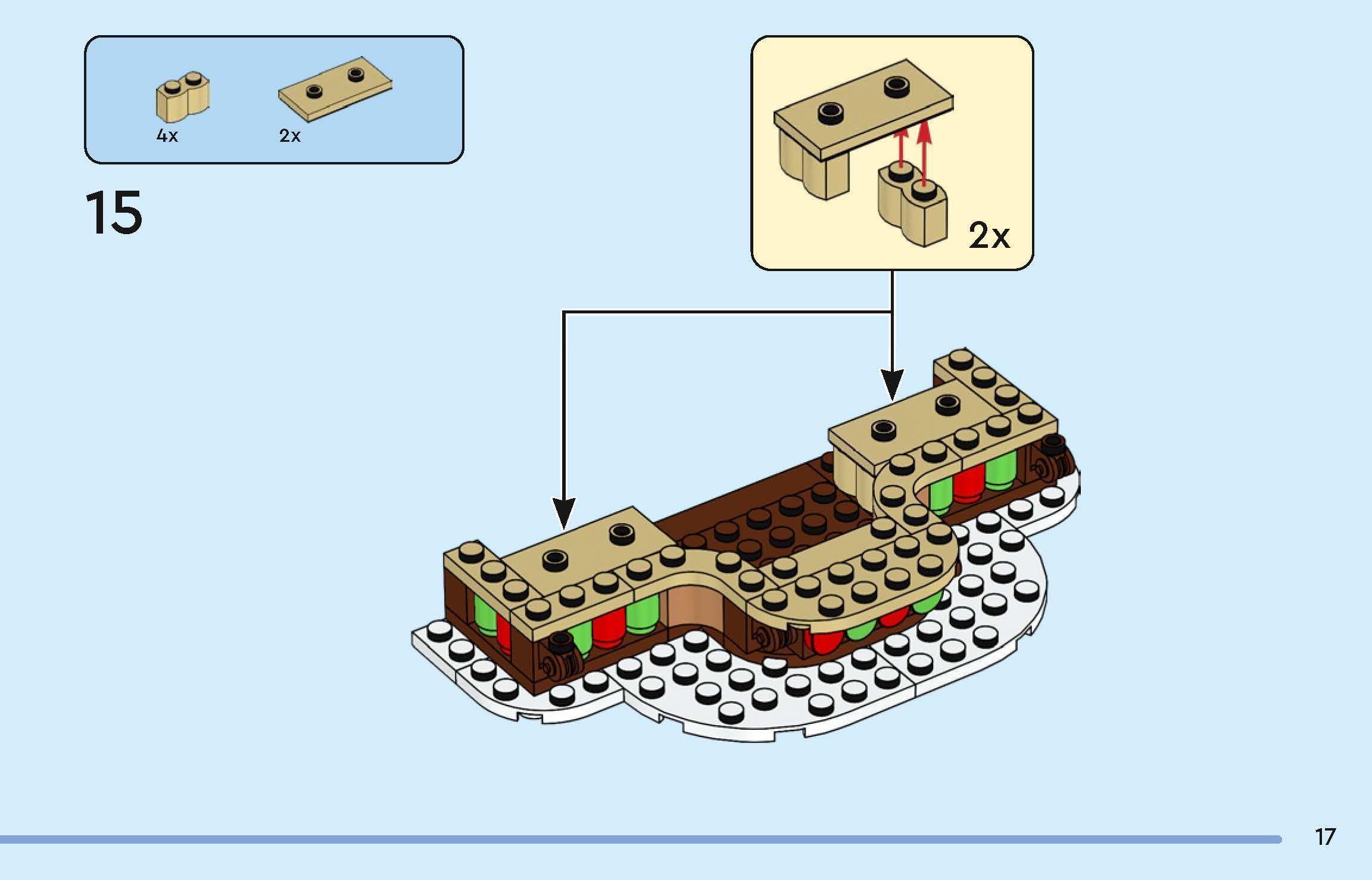 4x
2x

15

2x

17