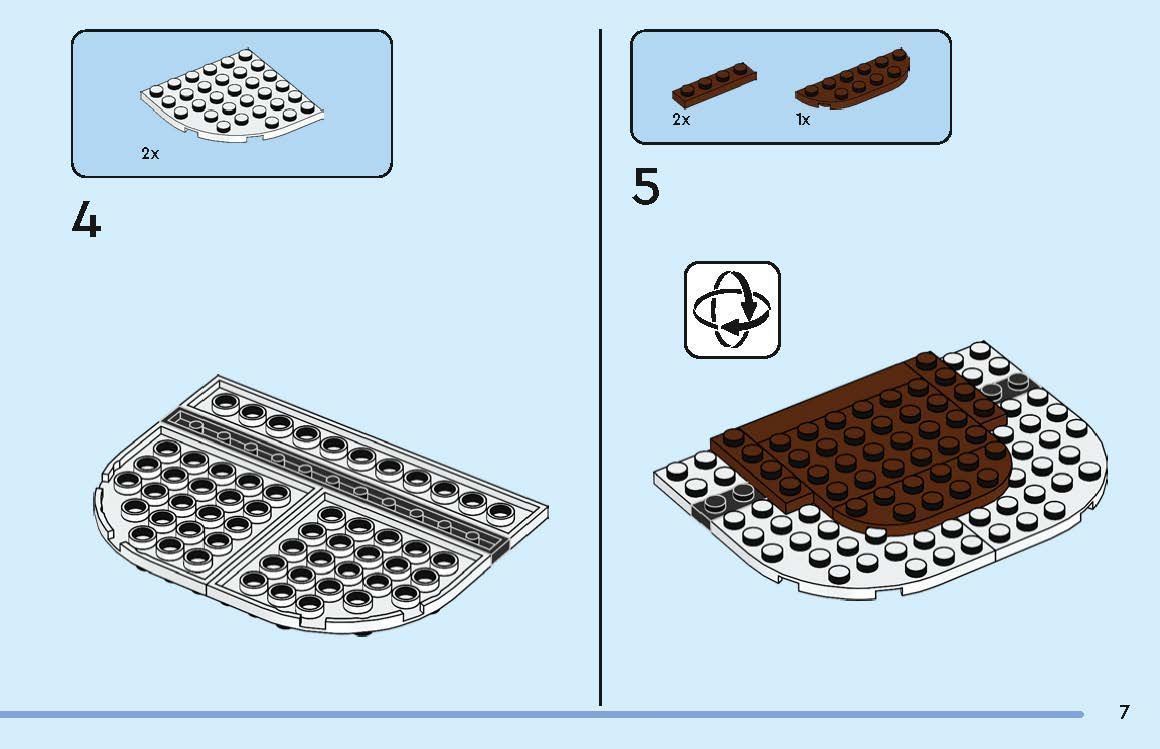 2x

4

2x 1x

5

7