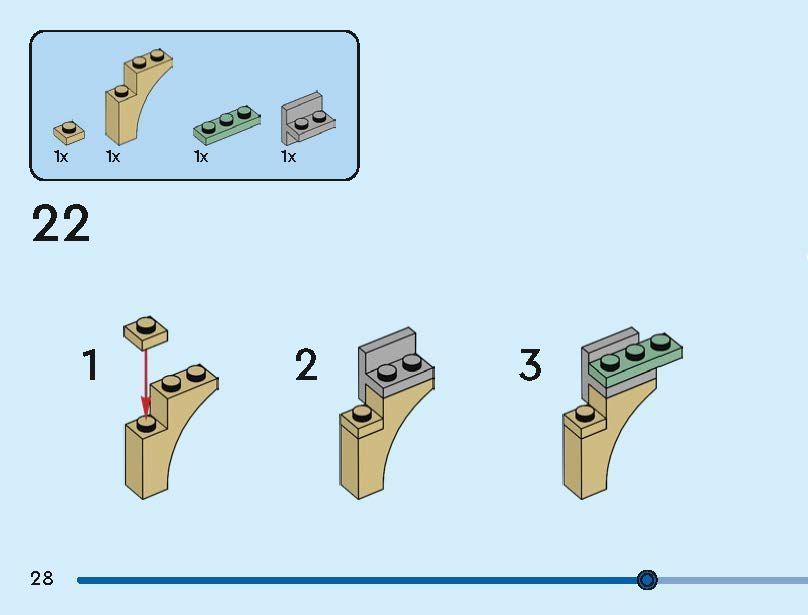 1x 1x 1x 1x

22

1

2

3

28