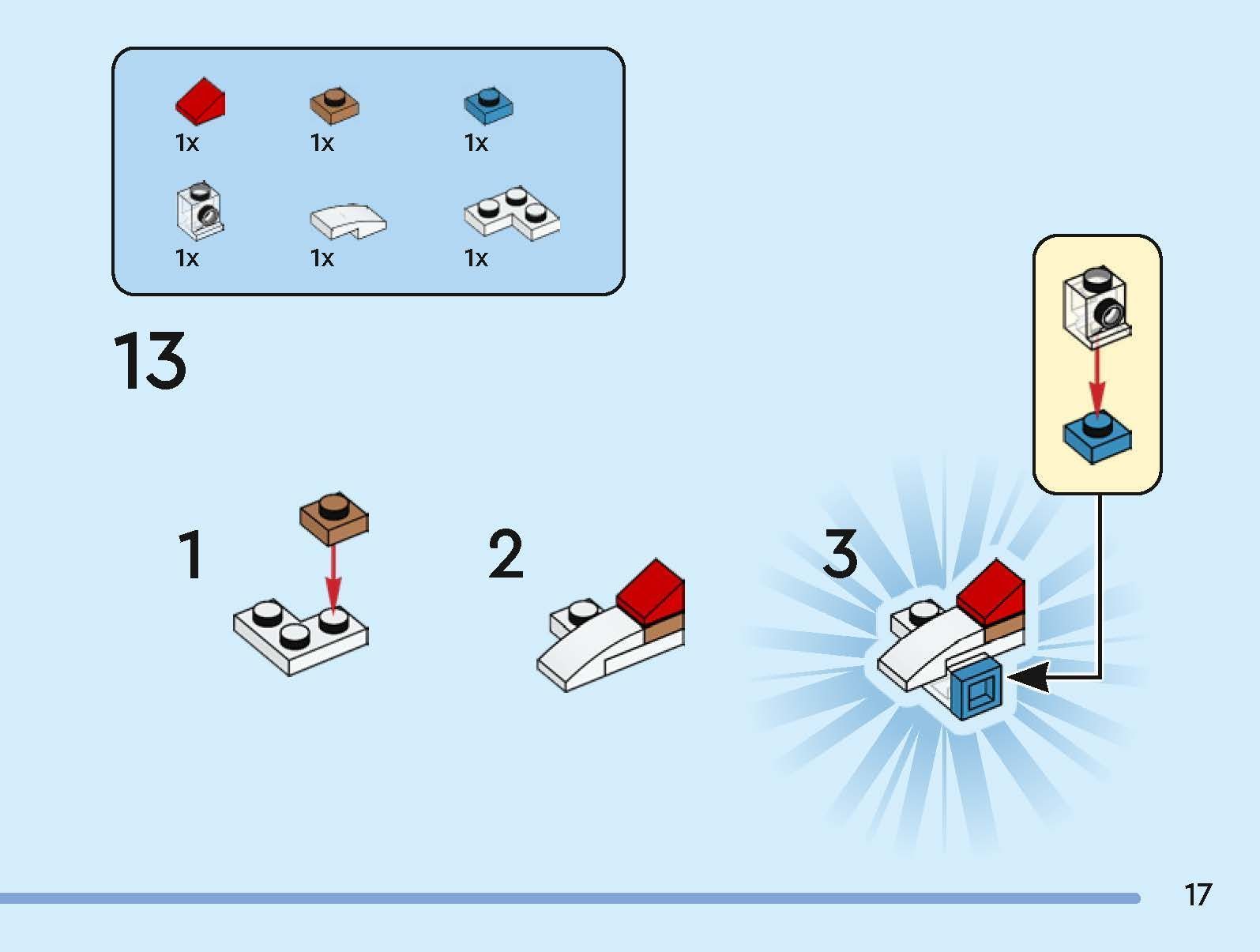 1x 1x 1x

1x 1x 1x

13

1

2

3

17