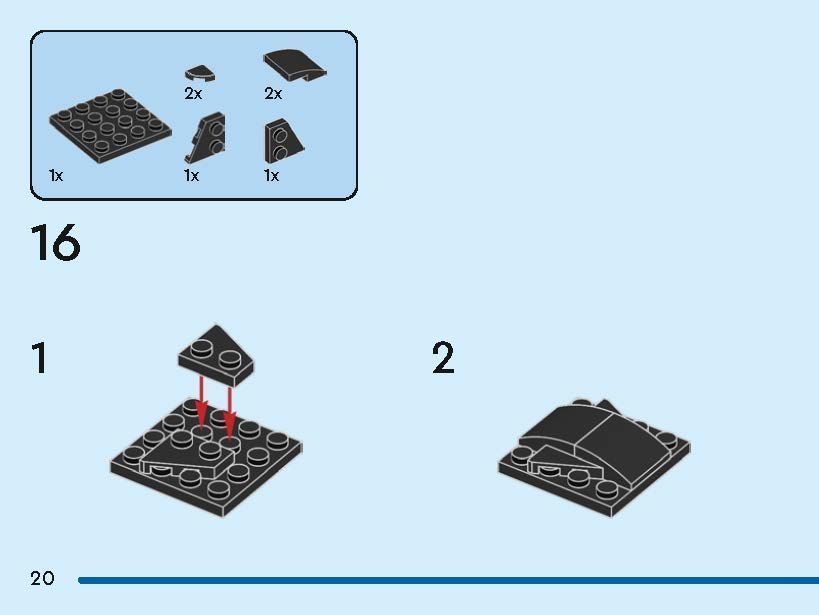 2x
2x
1x
1x
1x

16

1

2

20