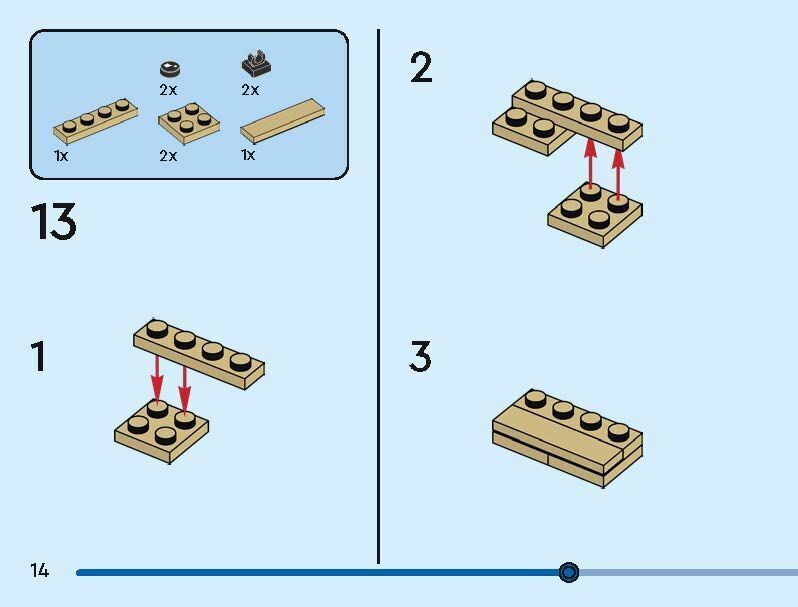 2x
2x
1x
2x
1x

13

1

2

3

14