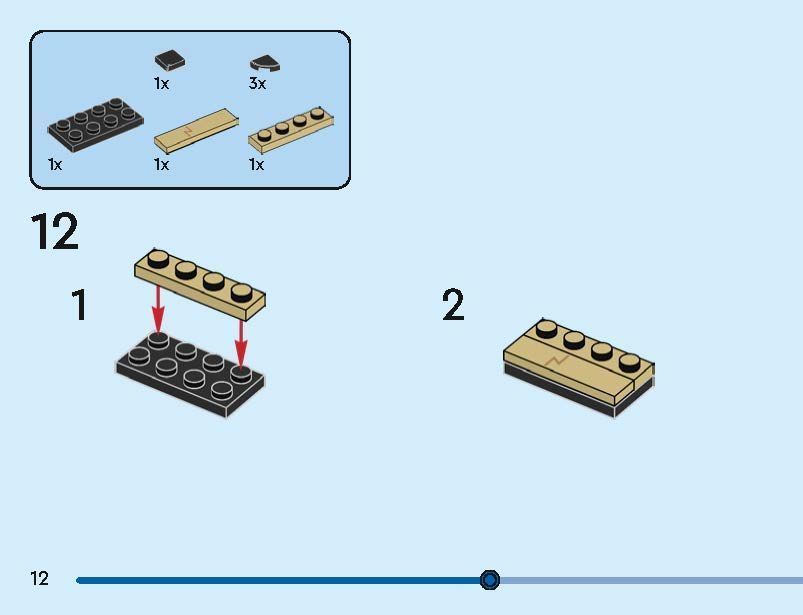 1x
3x
1x
1x
1x

12

1

2

12