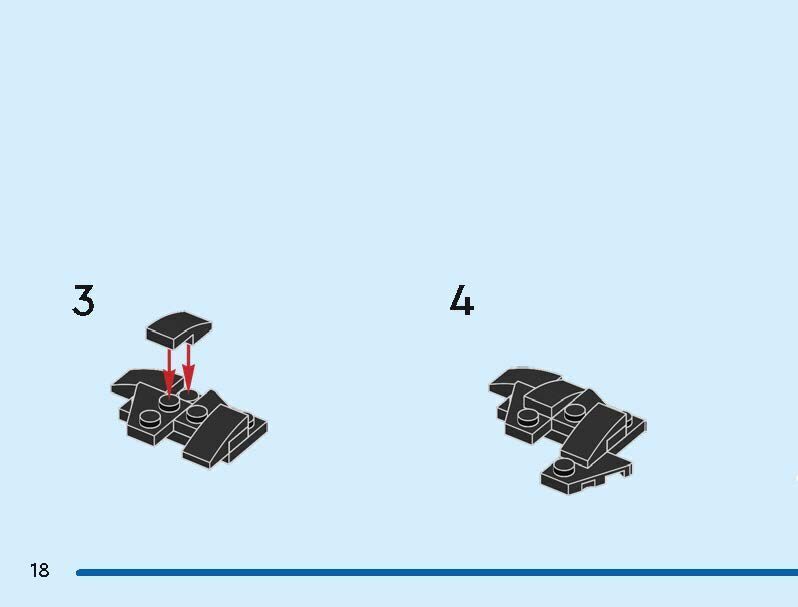 3

4

18