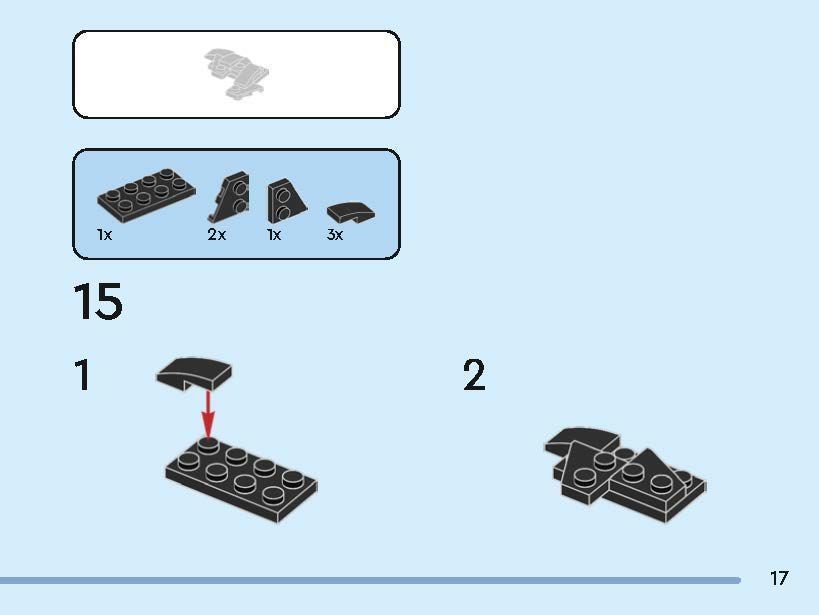 1x 2x 1x 3x

15

1

2

17