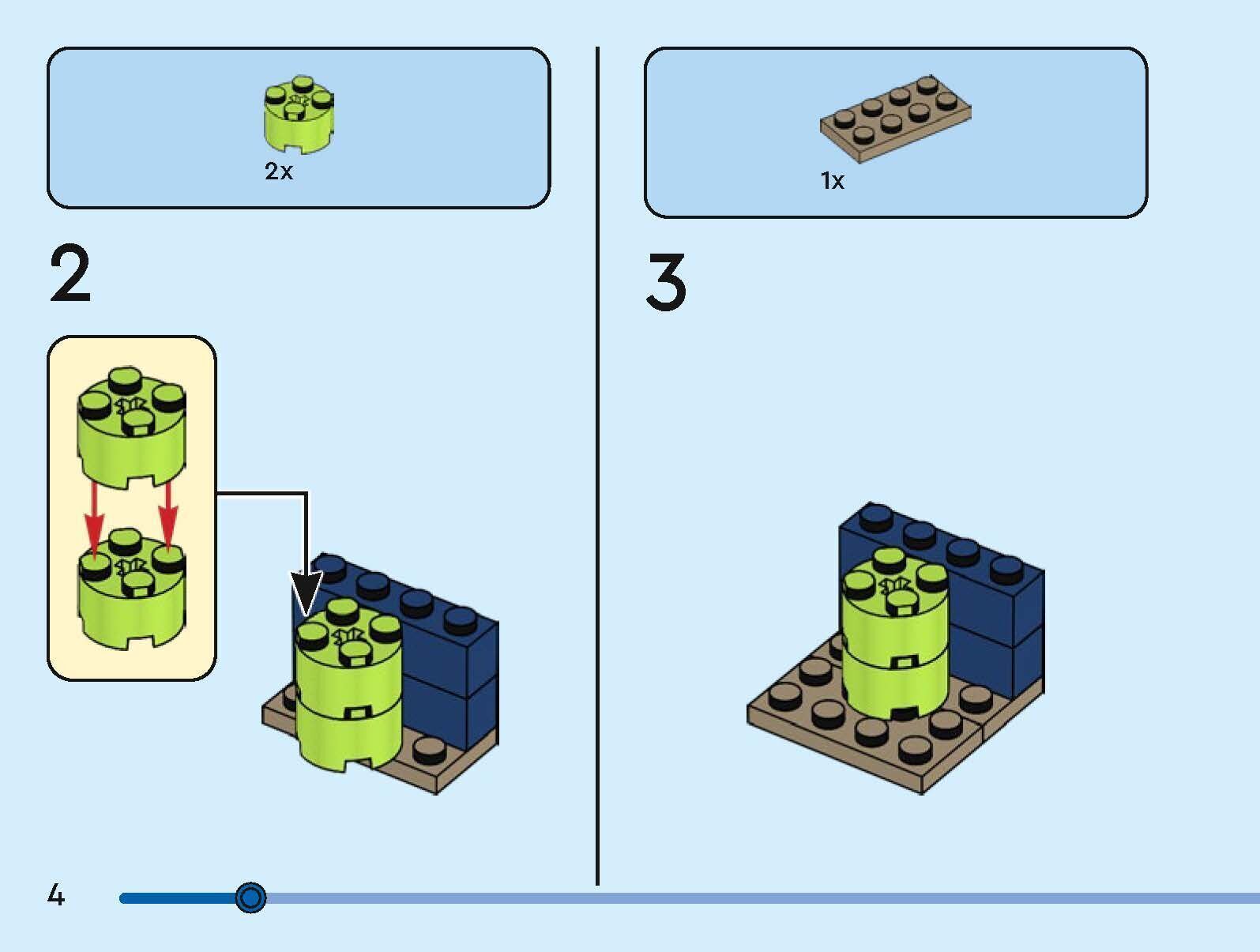 2x

2

1x

3

4