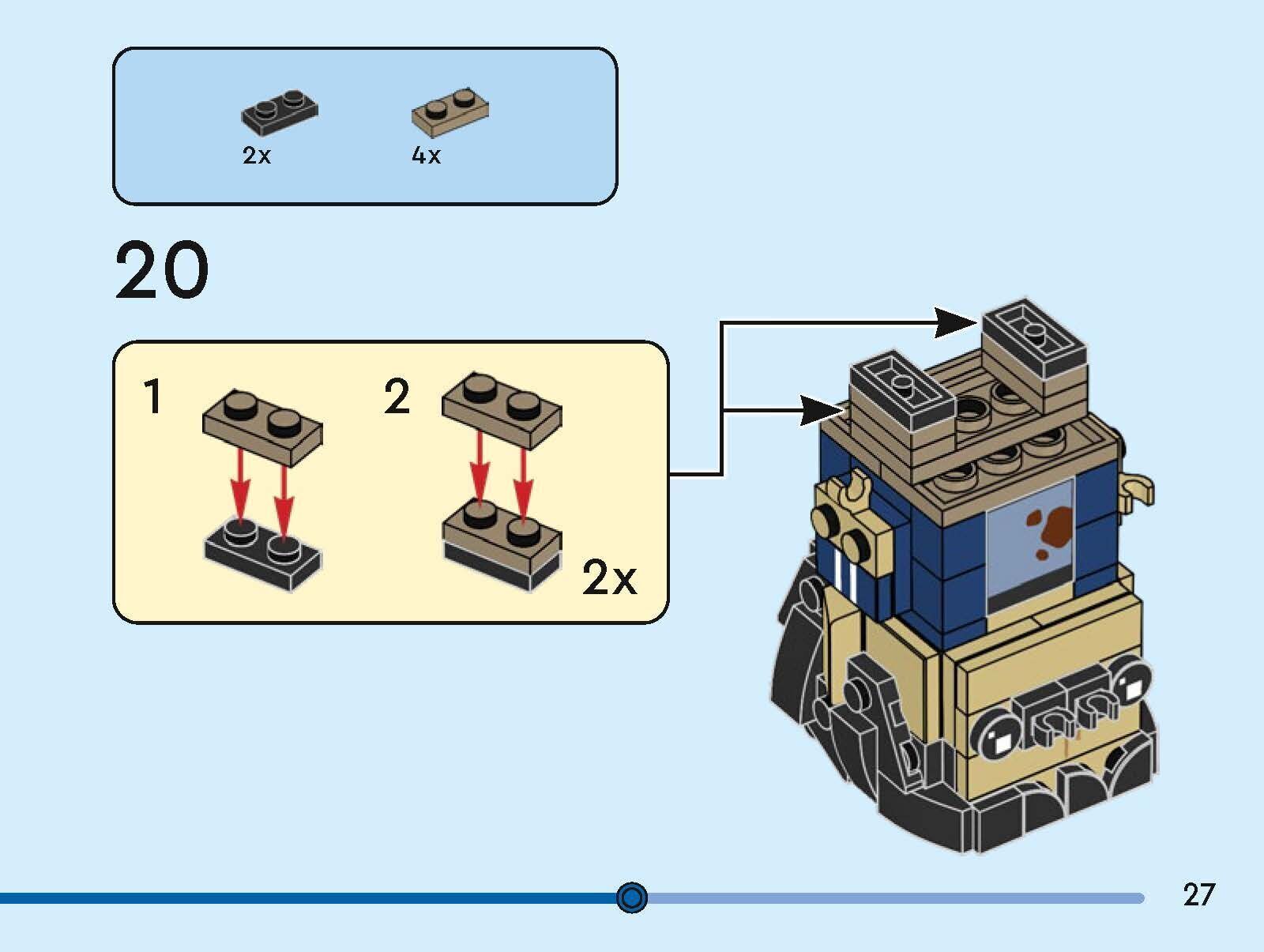 2x 4x

20

1

2

2x

27