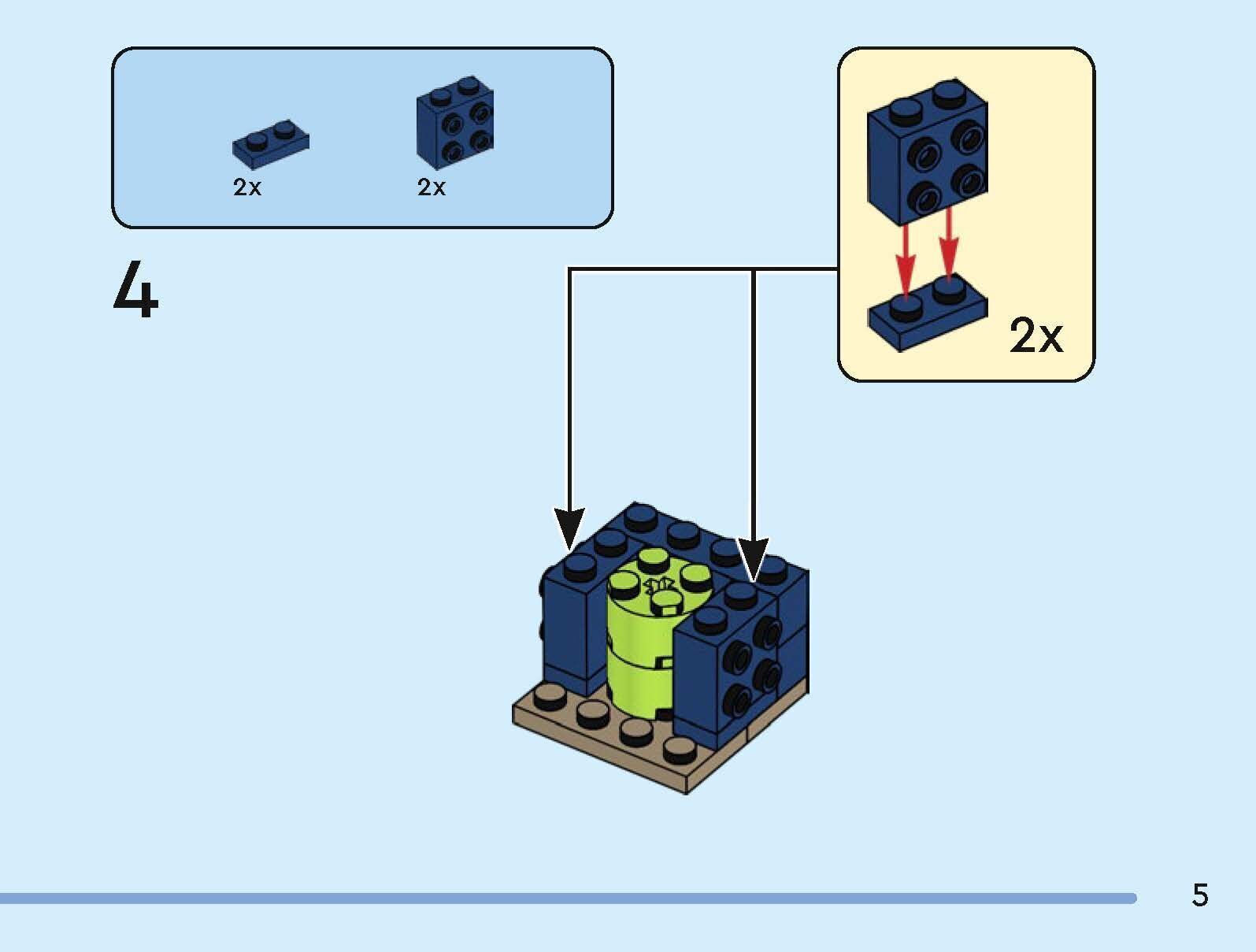 2x

2x

4

2x

5