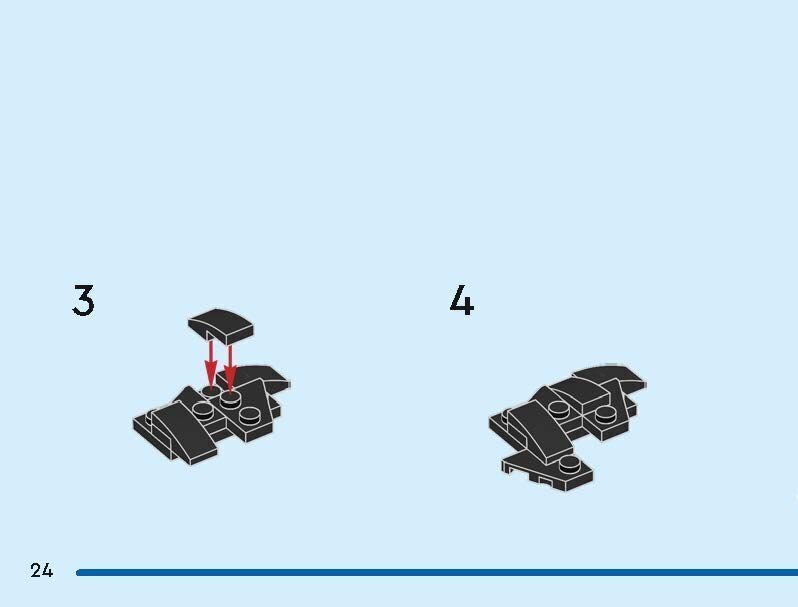 3

4

24