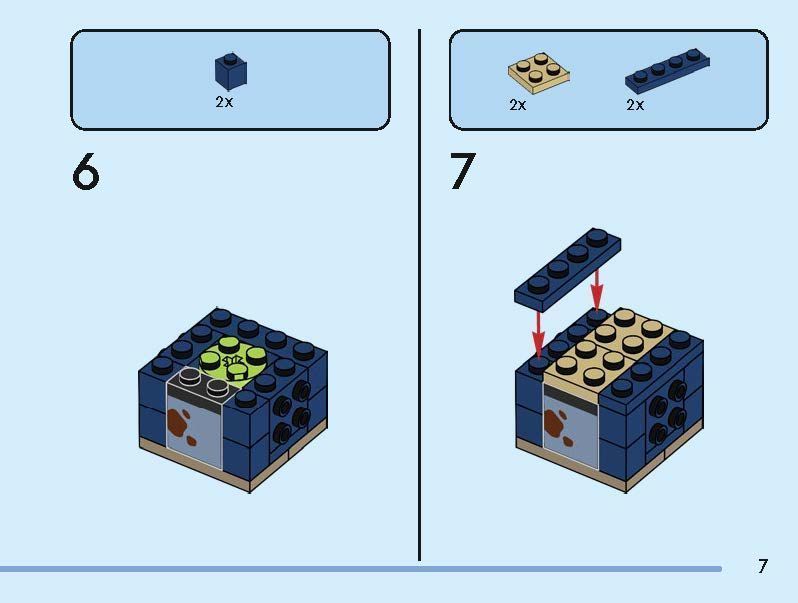 2x

6

2x

2x

7

7