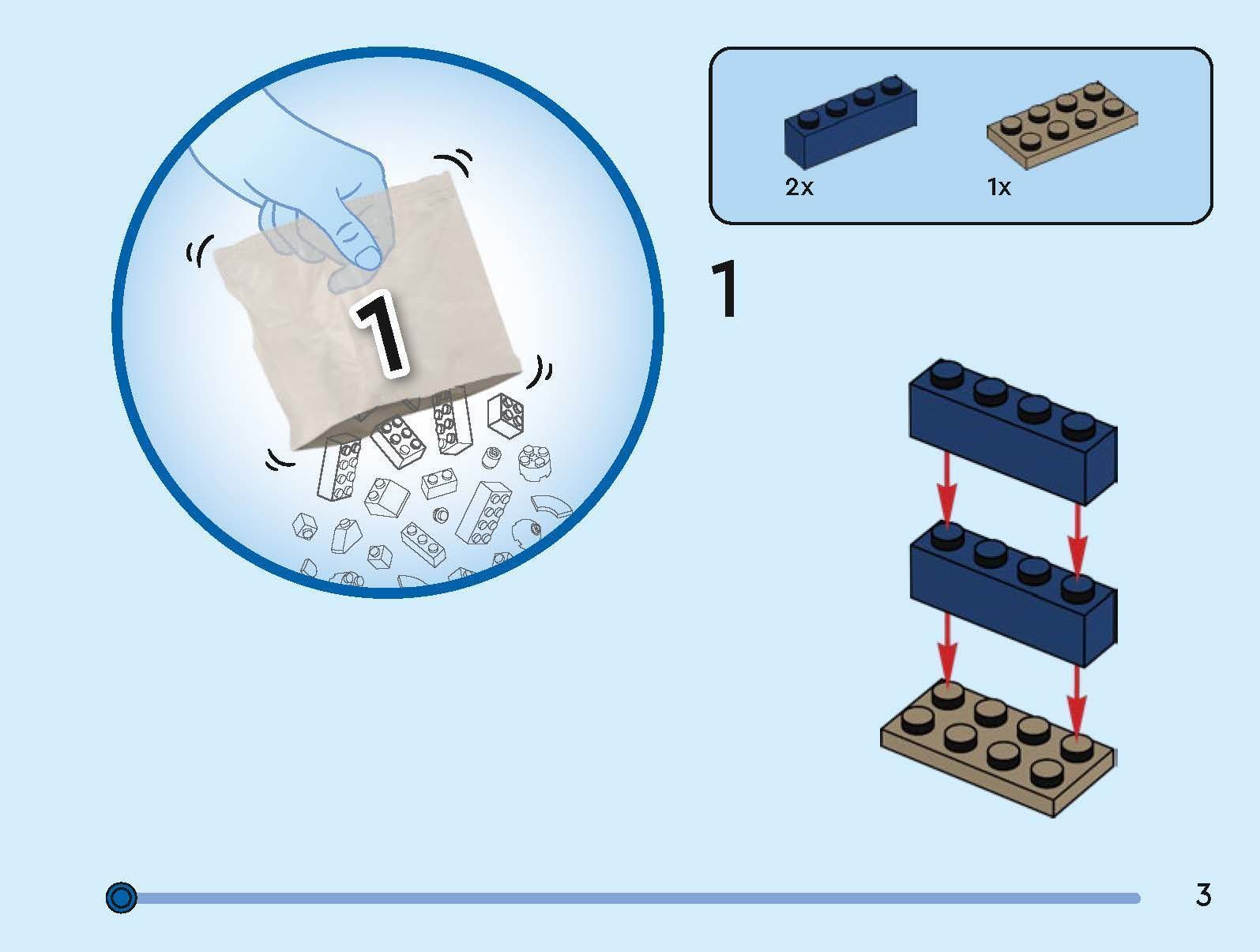 1

2x

1x

1

3