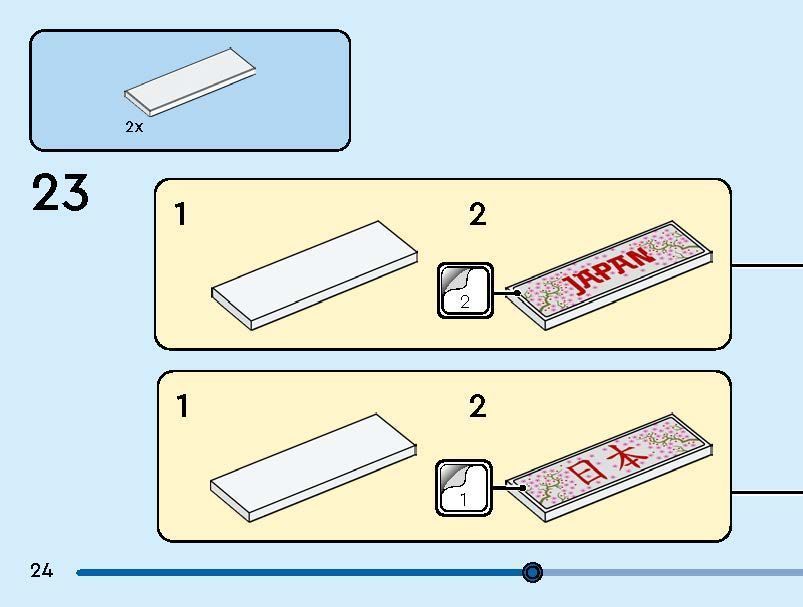 2x

23

1

2

2

JAPAN

1

2

1

日本

24