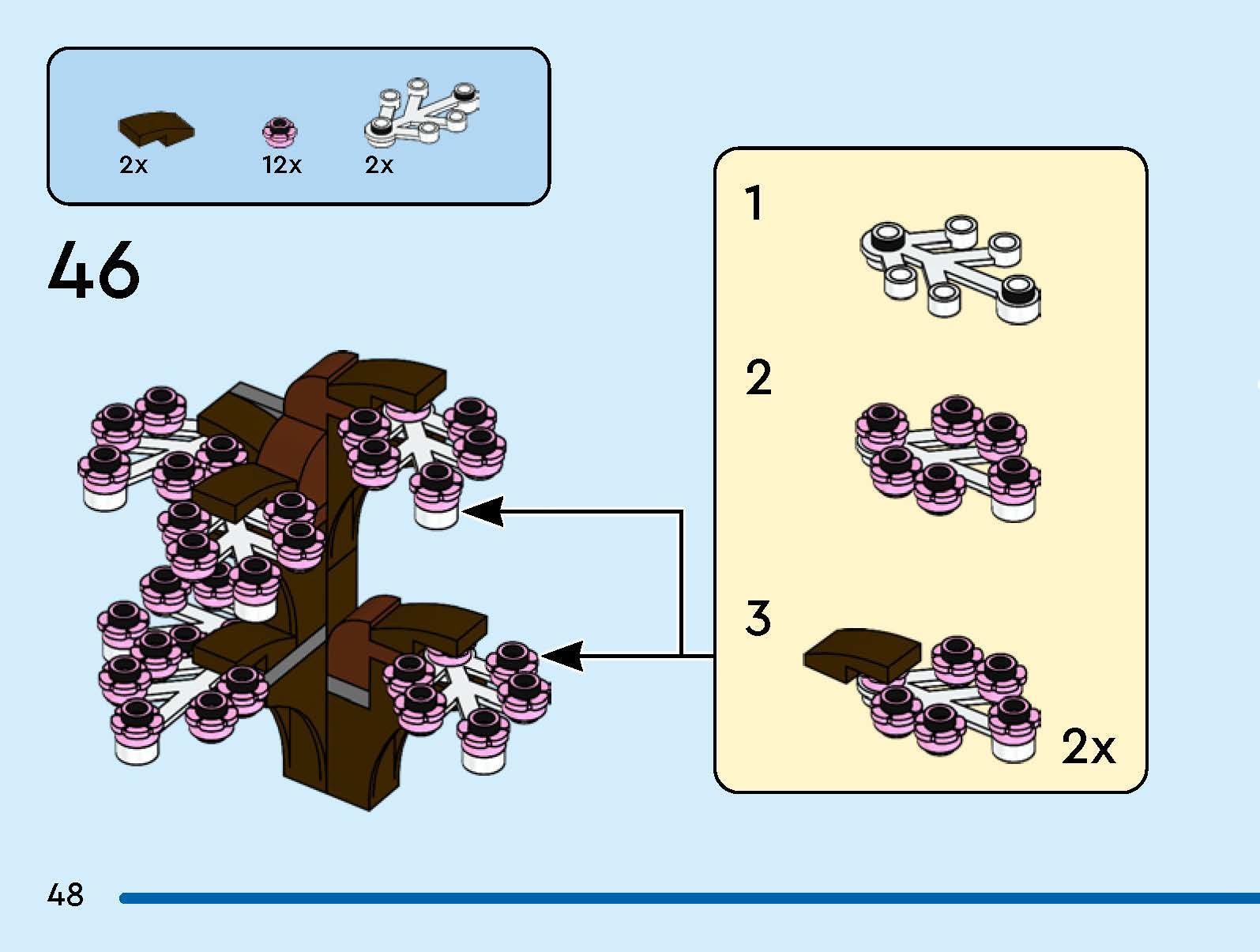 2x 12x 2x

46

1

2

3

2x

48