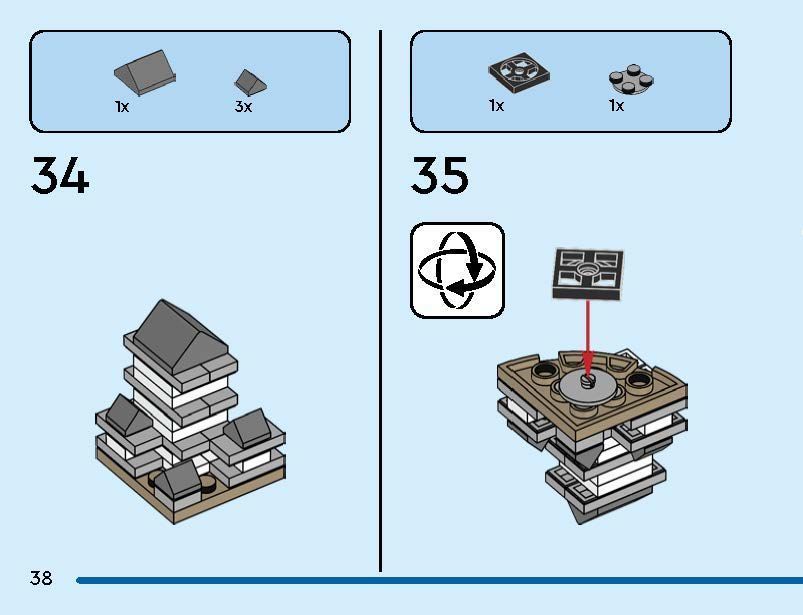 1x 3x

34

1x 1x

35

38