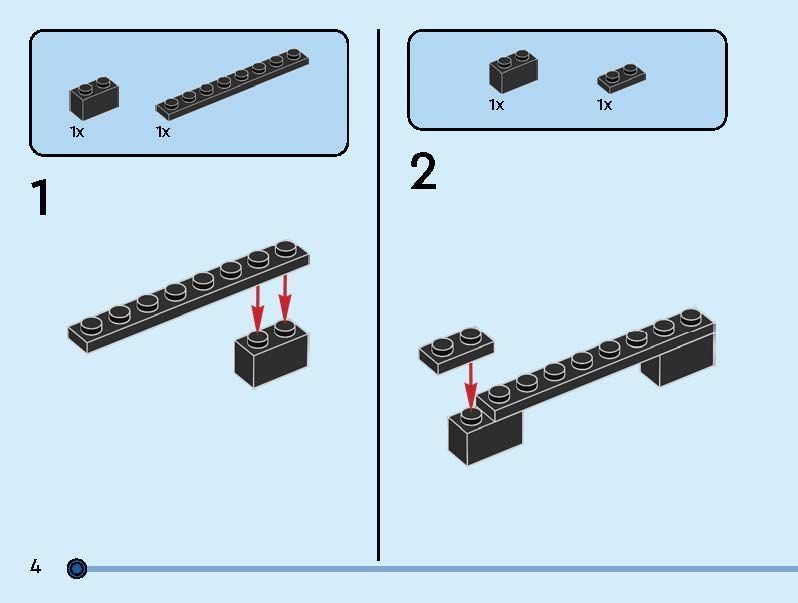 1x 1x

1

1x 1x

2

4