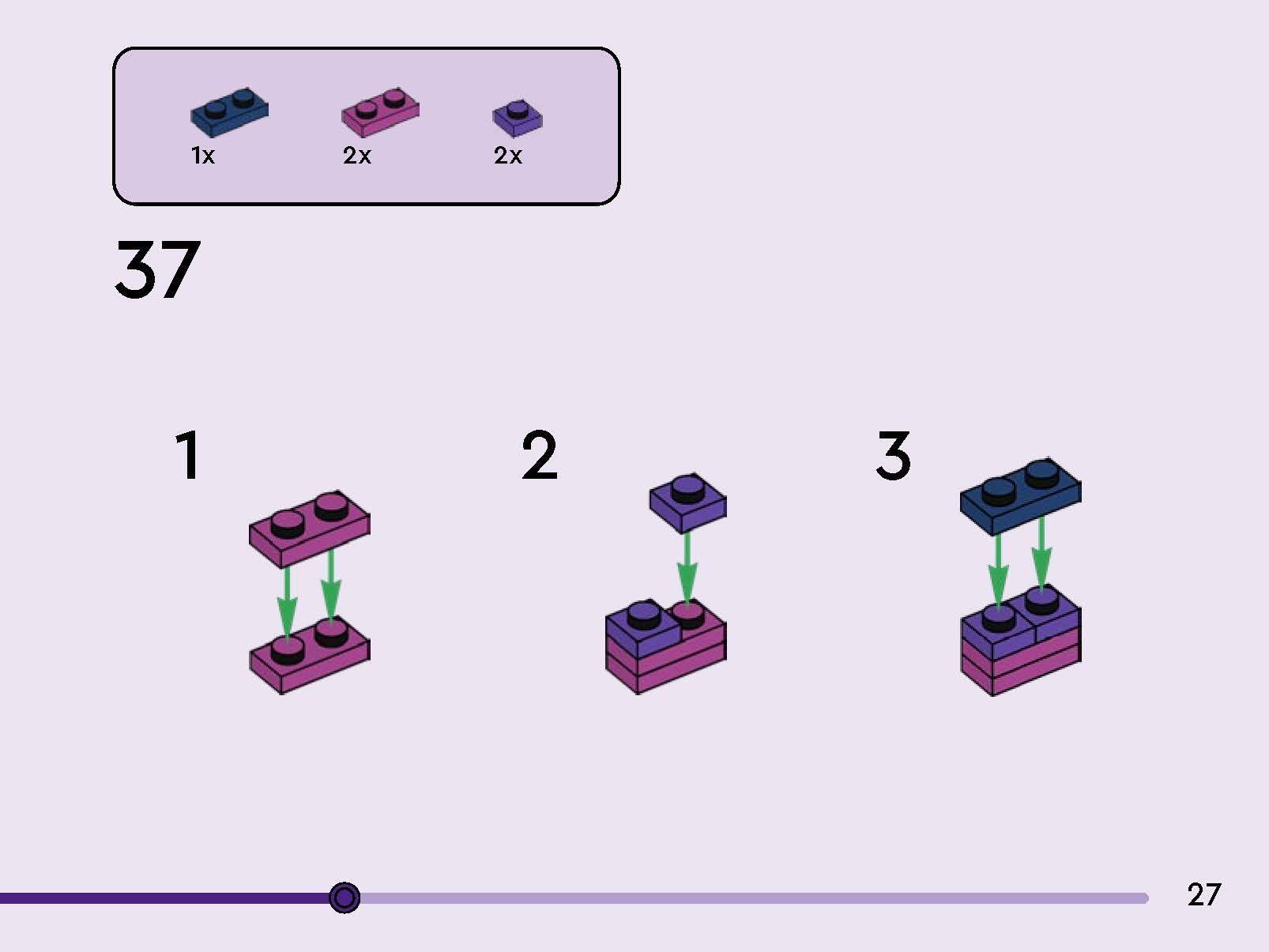 1x 2x 2x

37

1

2

3

27