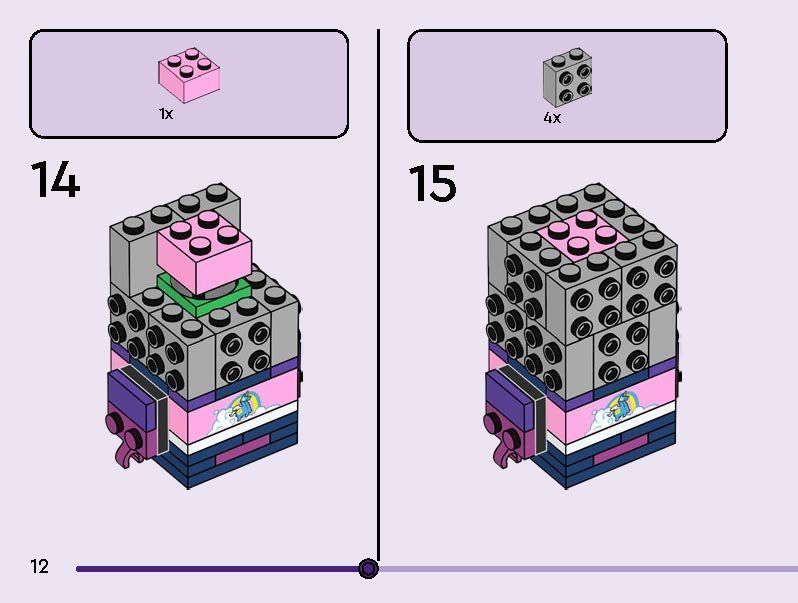 1x

14

4x

15

12