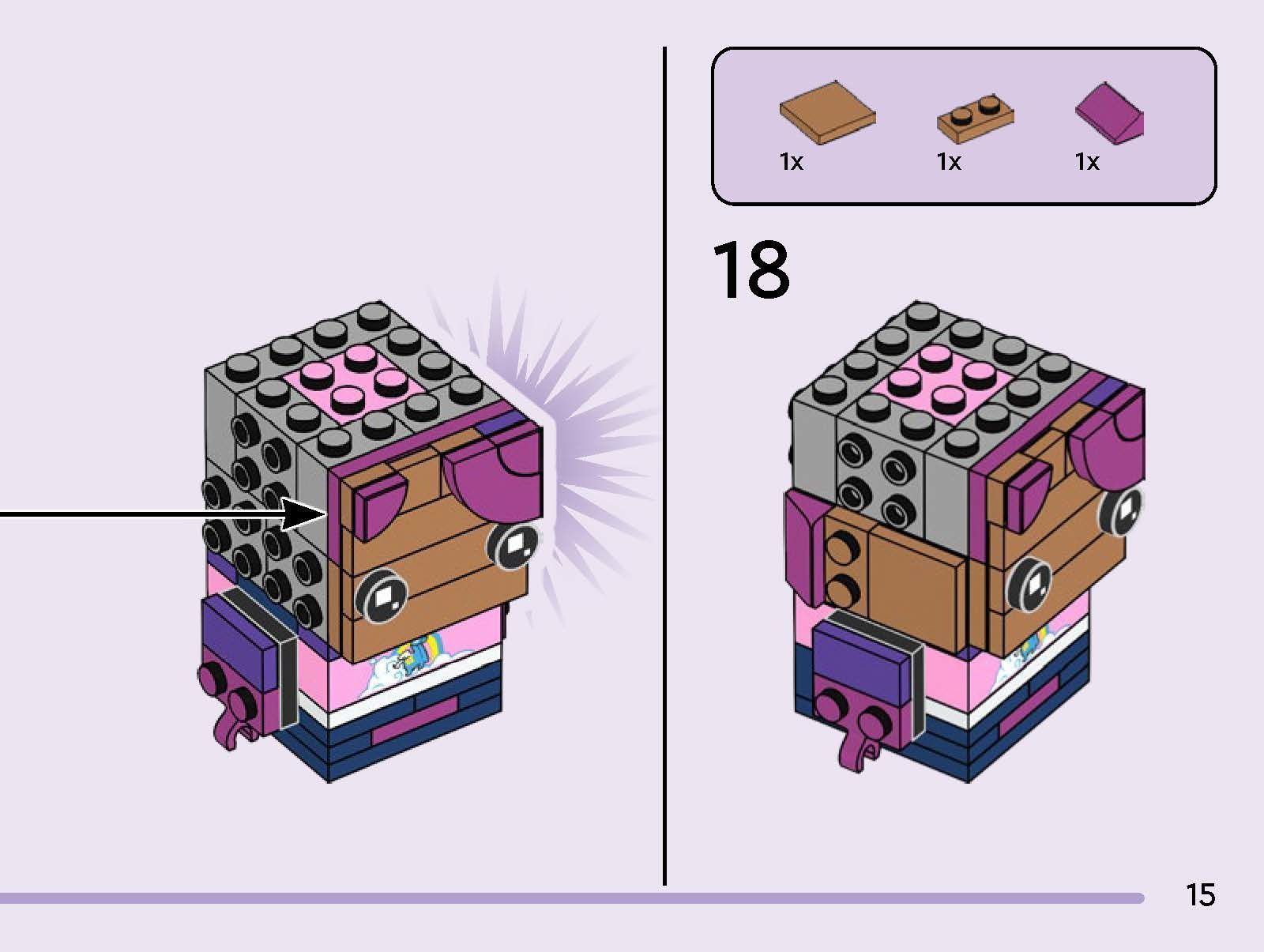 1x

1x

1x

18

15