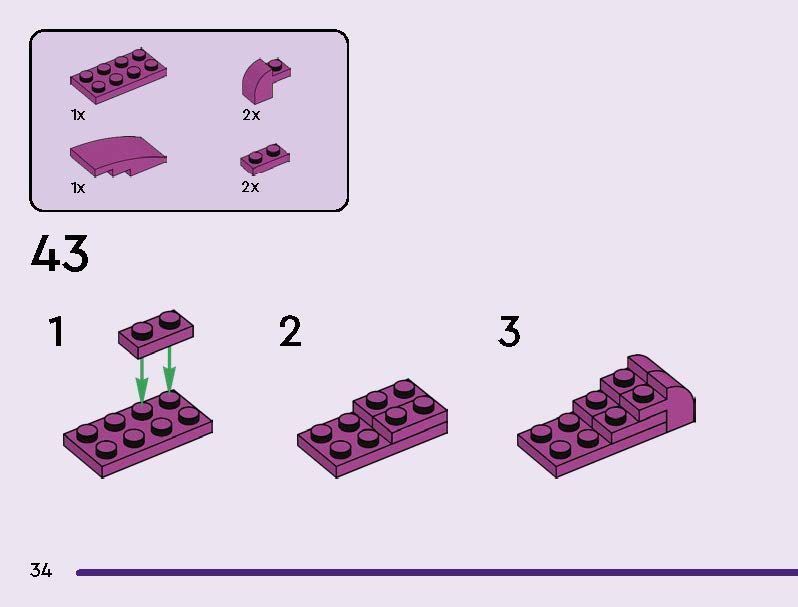 1x

2x

1x

2x

43

1

2

3

34