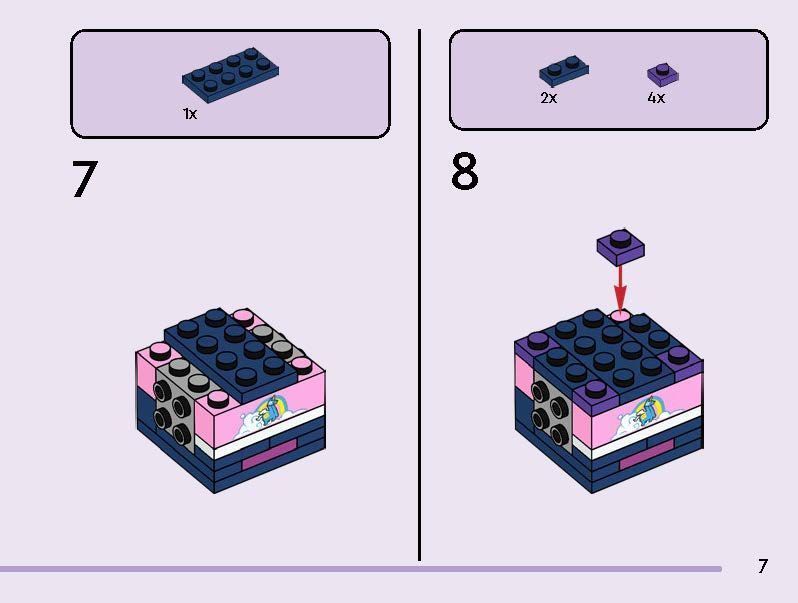 1x

7

2x

4x

8

7