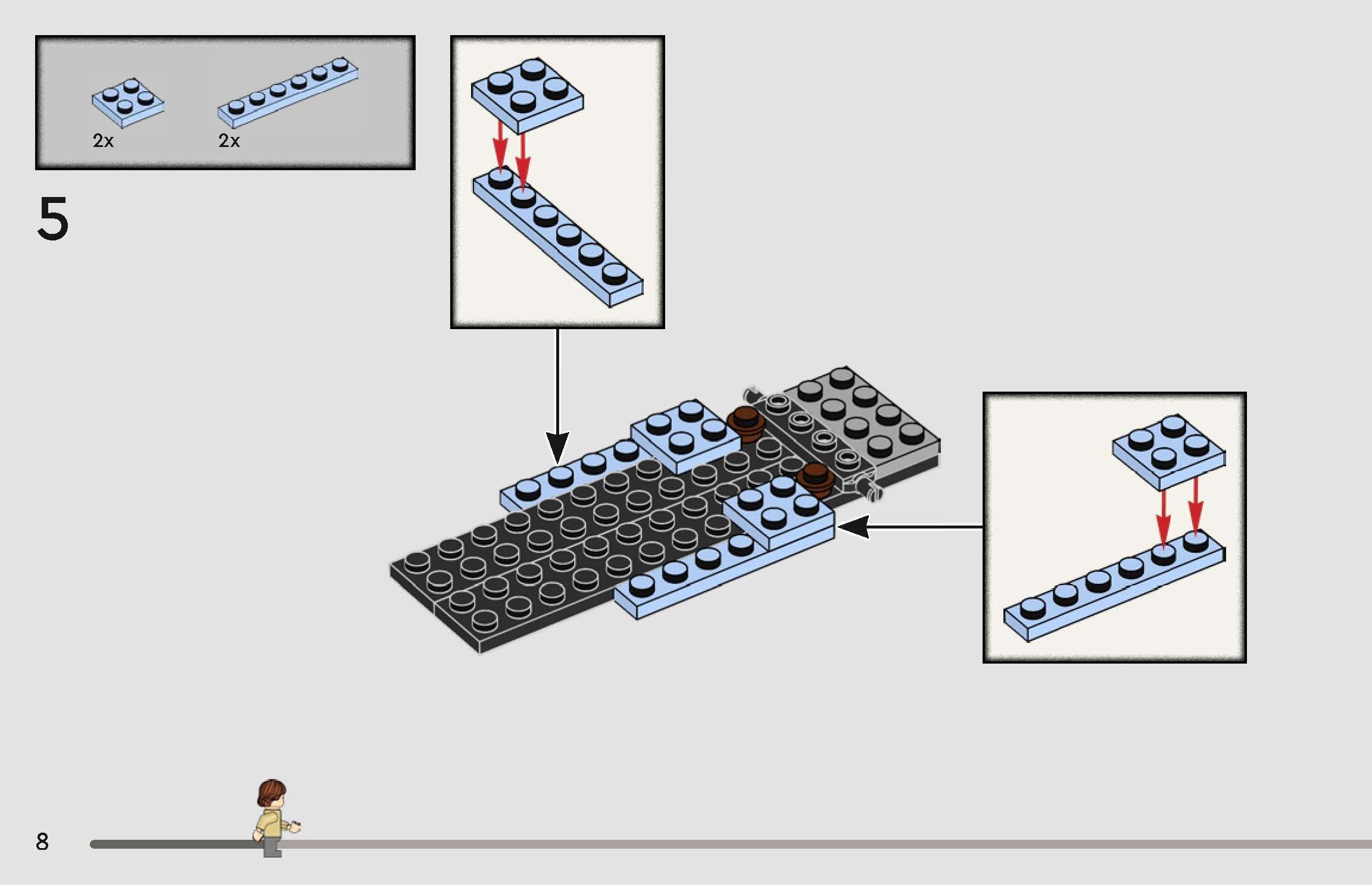 2x
2x

5

8