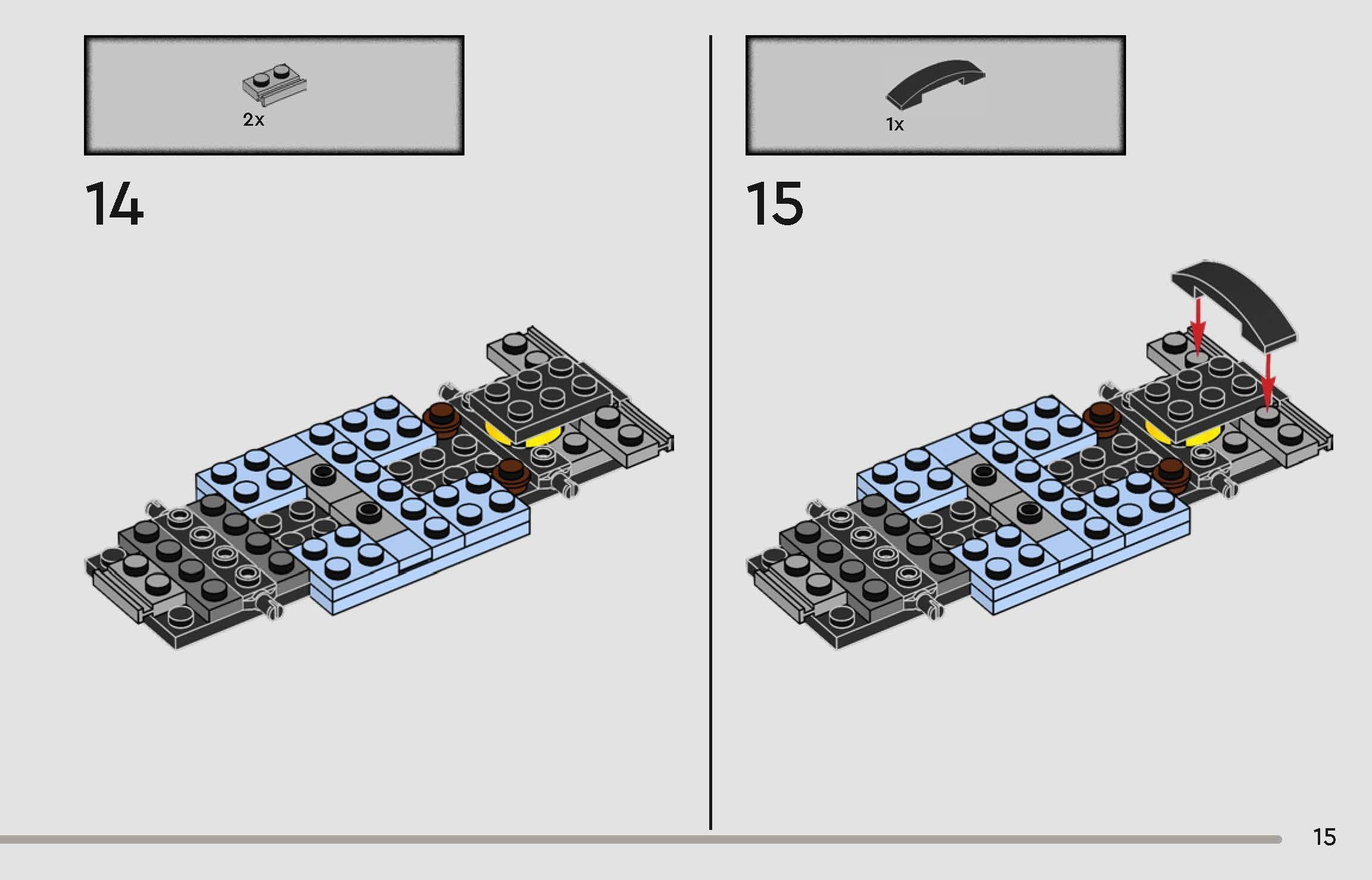 2x

14

1x

15

15