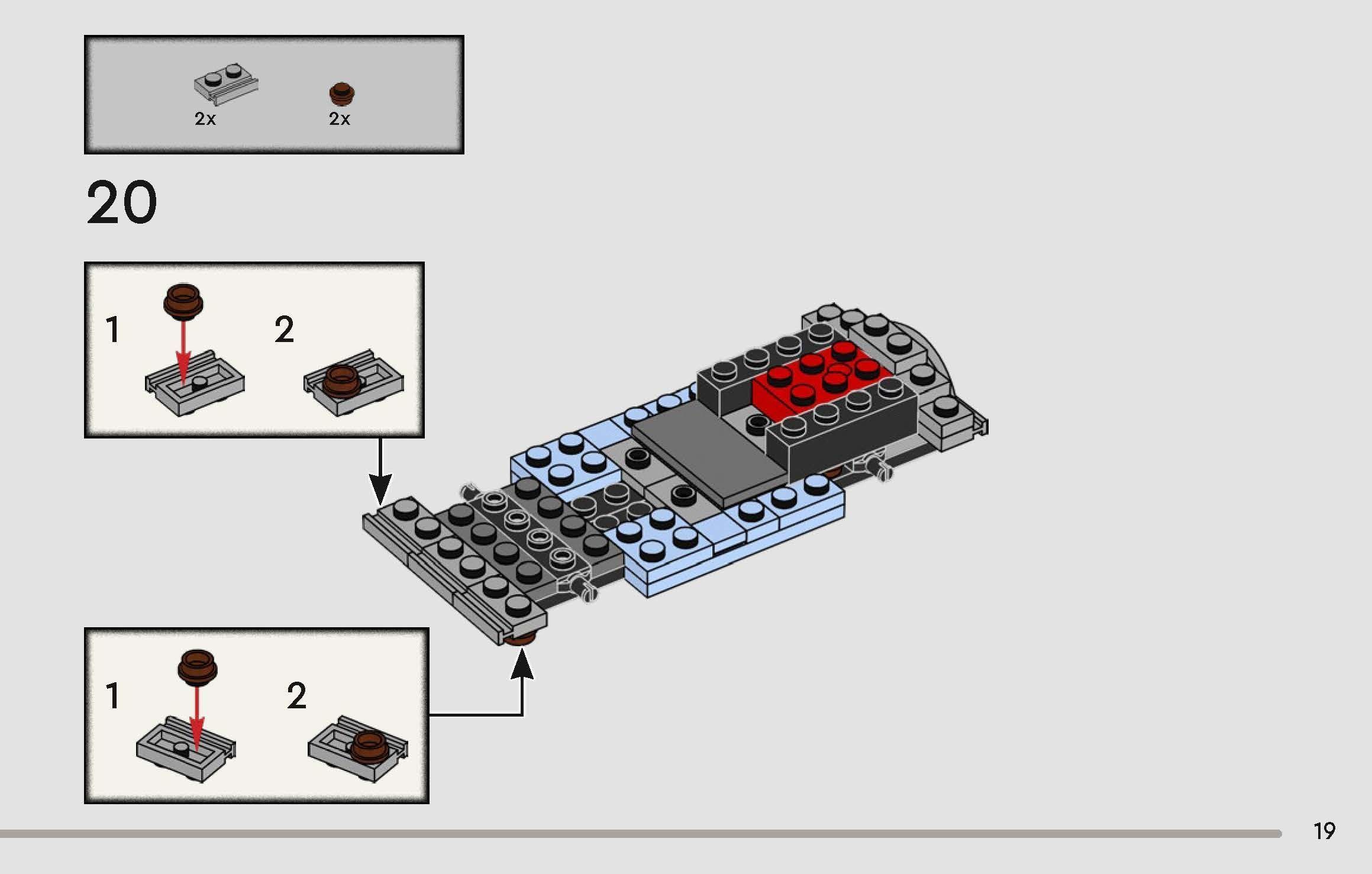 2x
2x

20

1
2

1
2

19