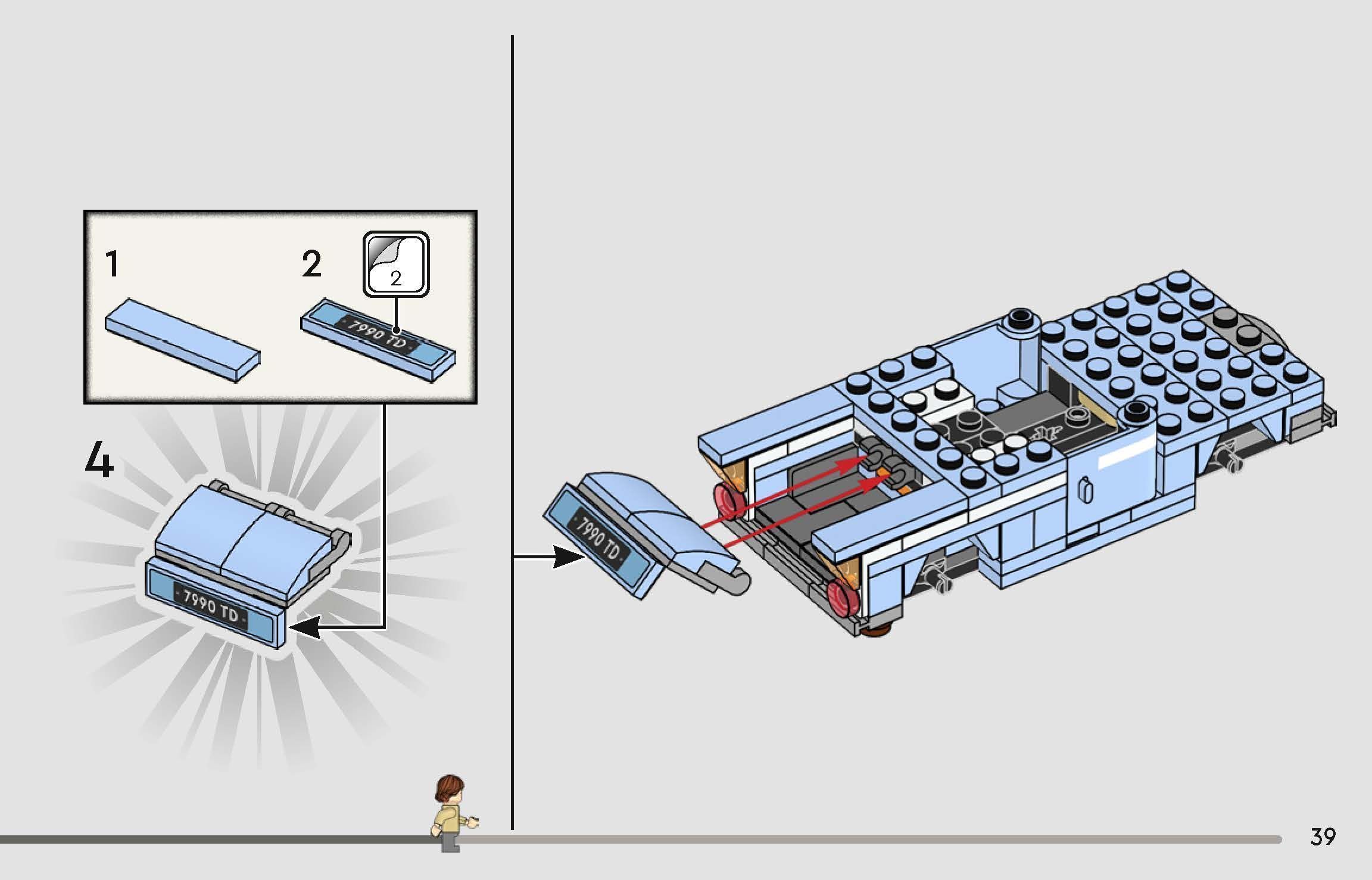 1

2

2

7990 TD

4

7990 TD

7990 TD

39