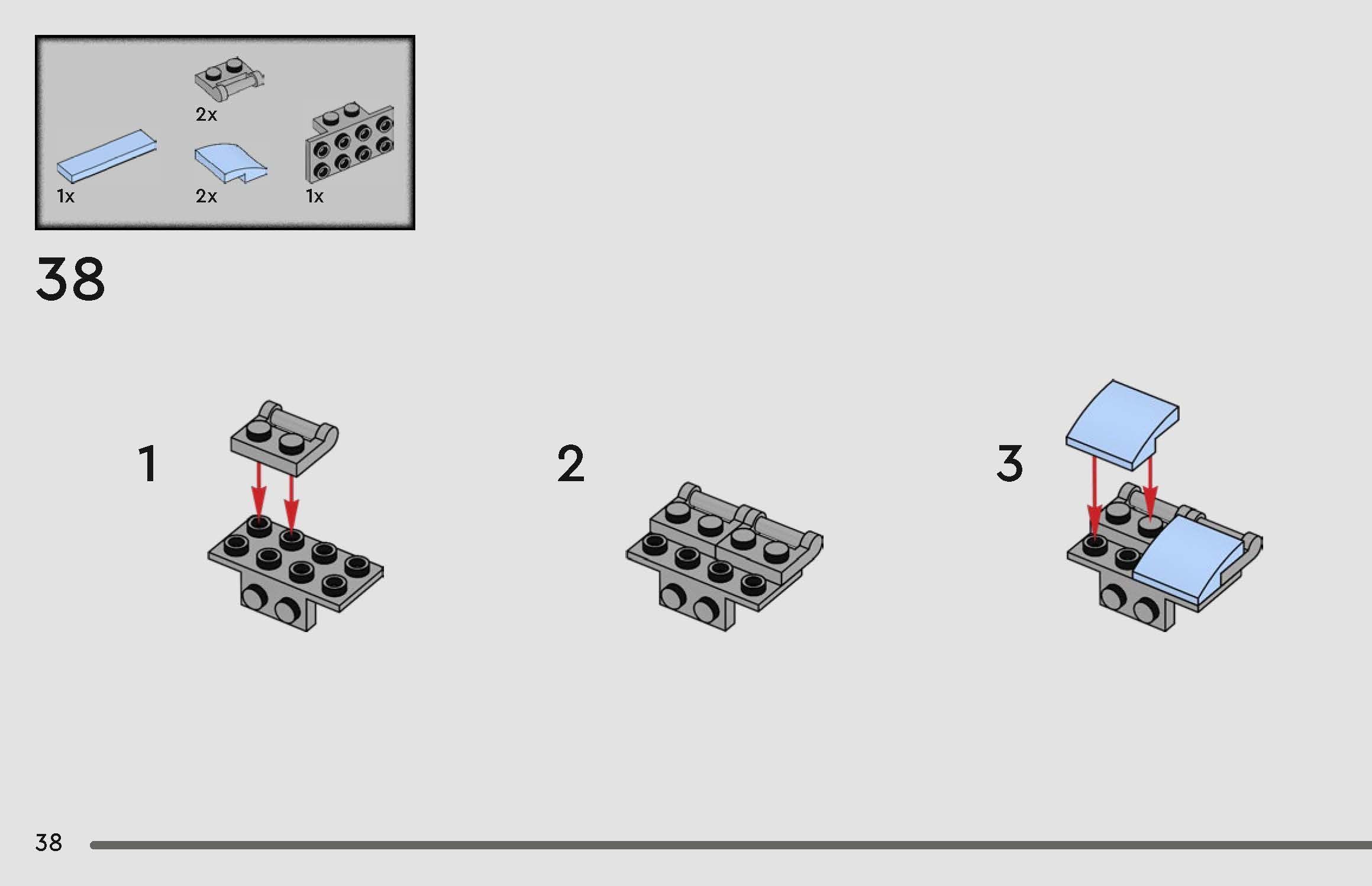 2x

1x

2x

1x

38

1

2

3

38