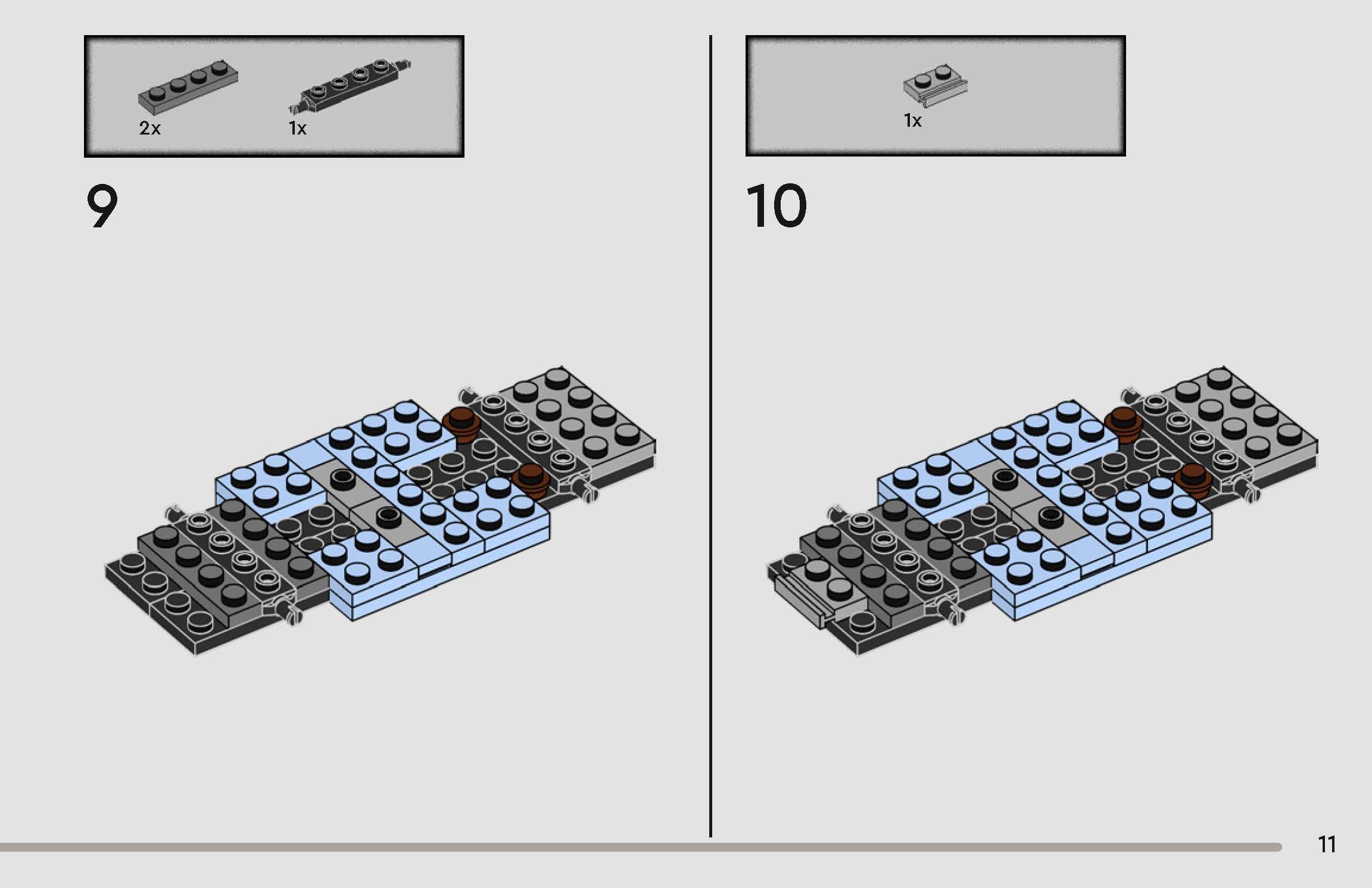 2x 1x

9

1x

10

11