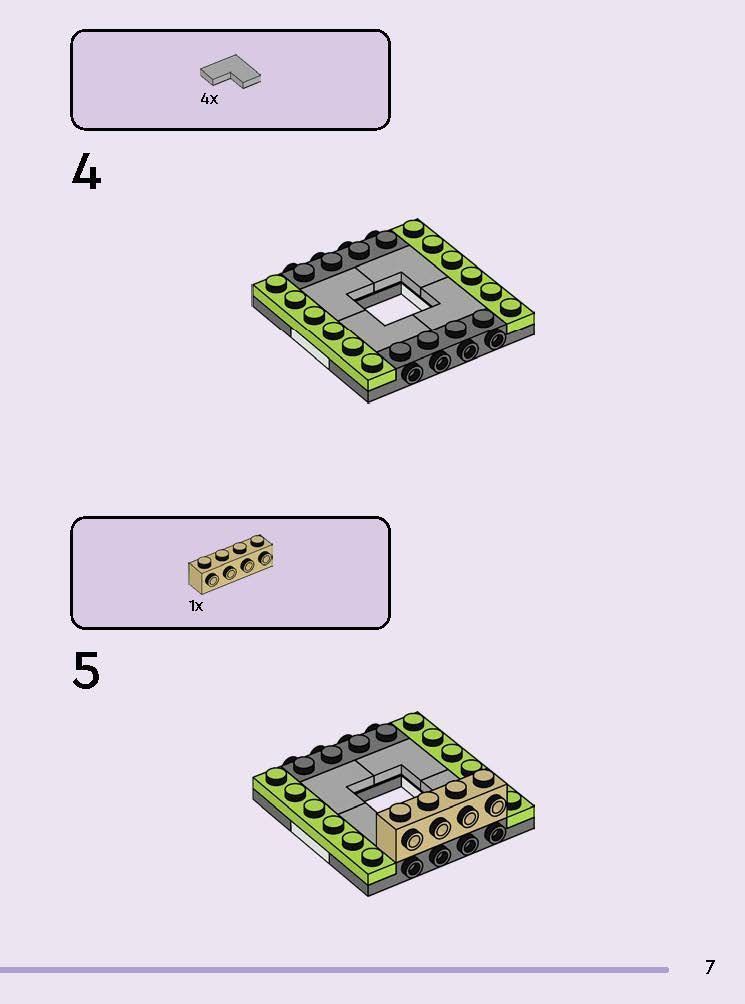 4x

4

1x

5

7