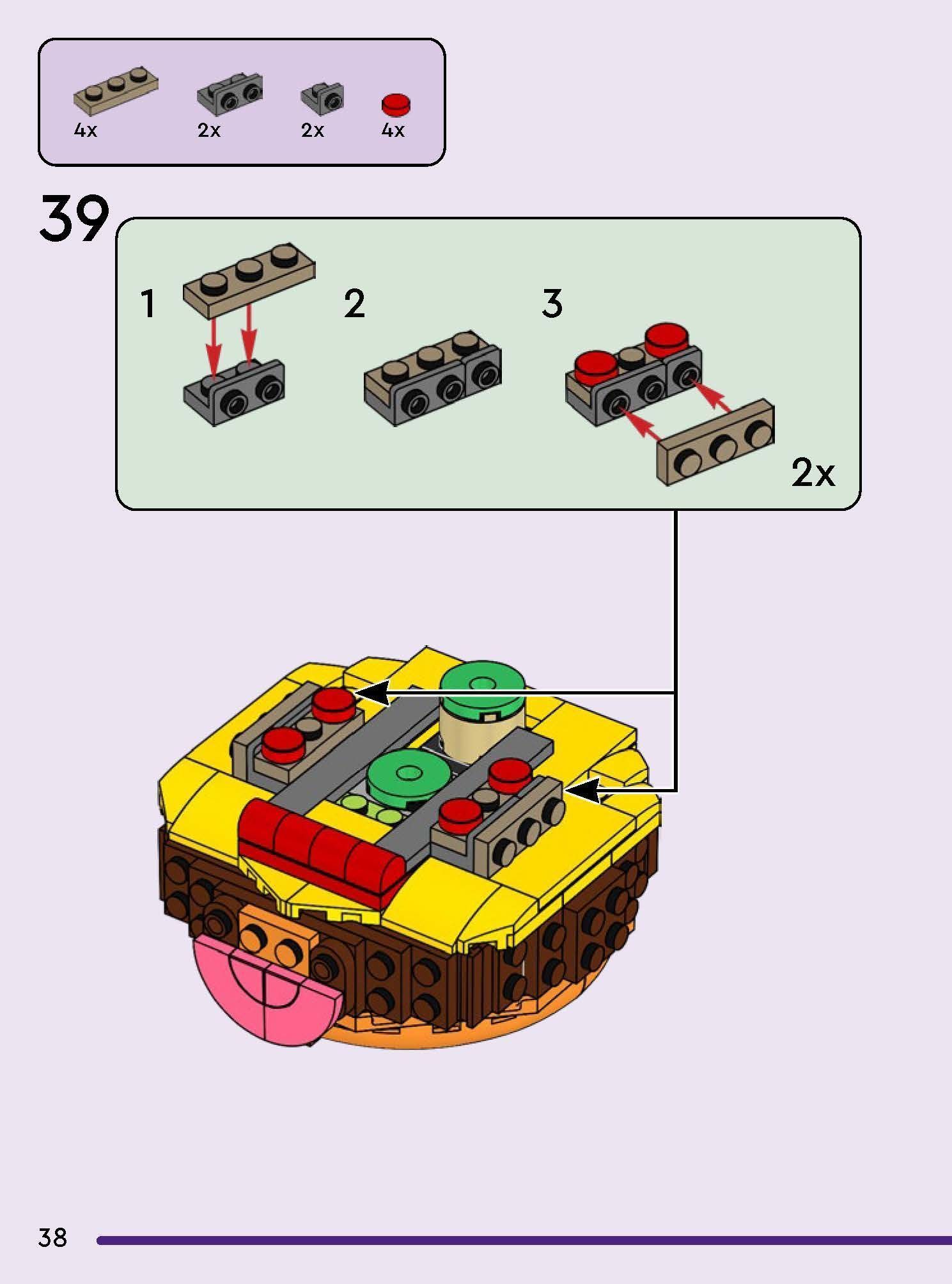 4x 2x 2x 4x

39

1

2

3

2x

38