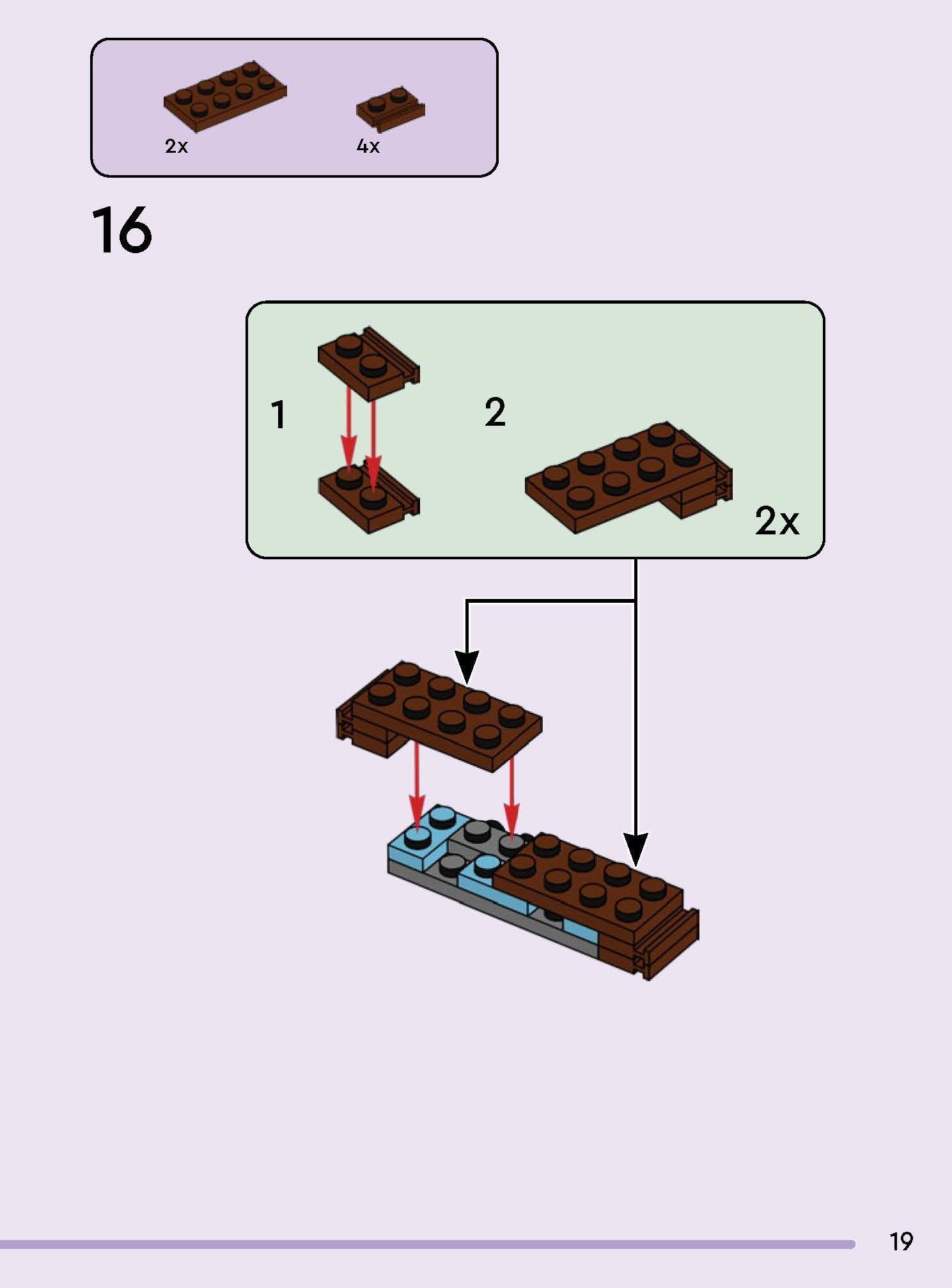 2x

4x

16

1

2

2x

19