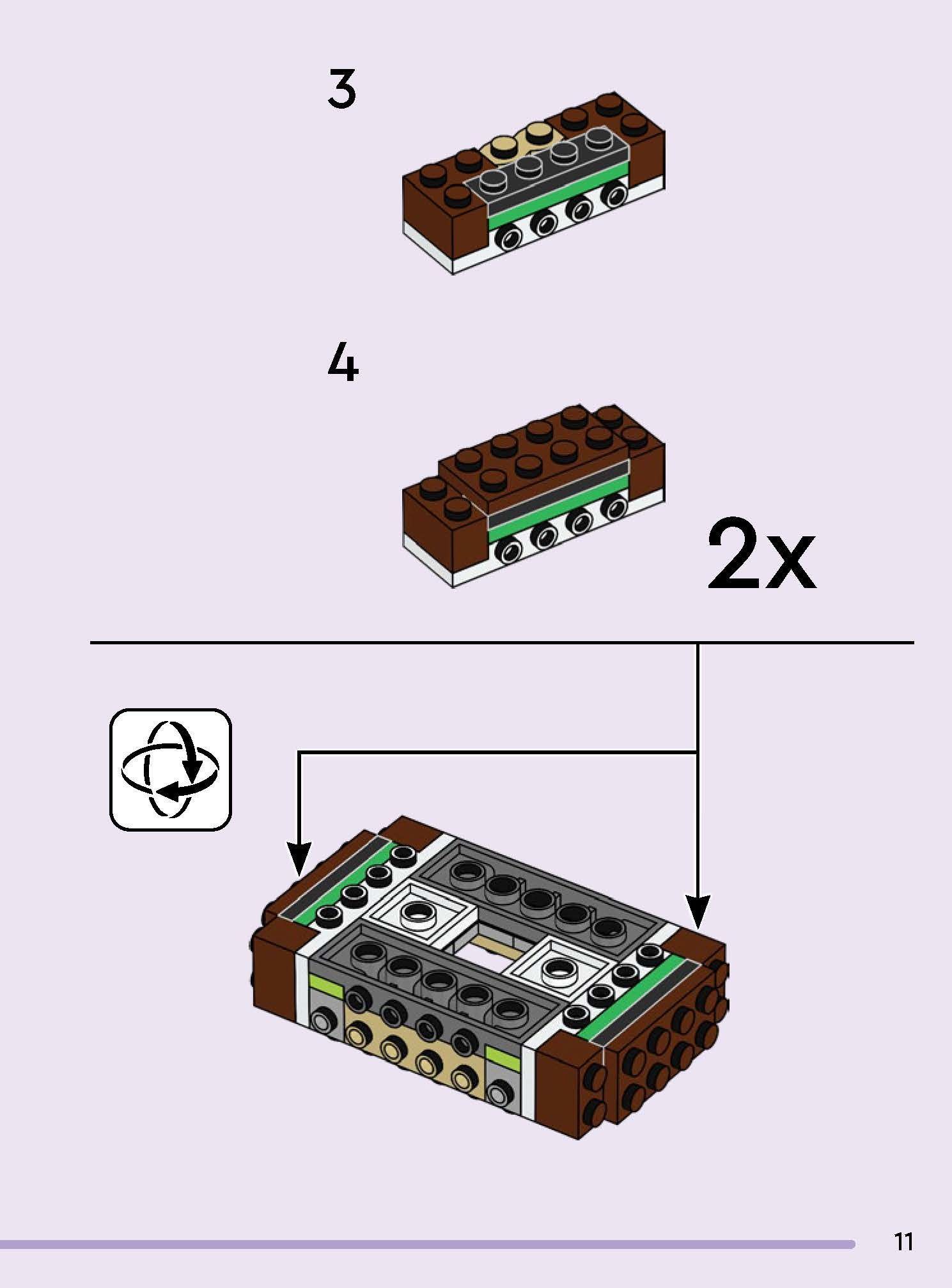 3

4

2x

11