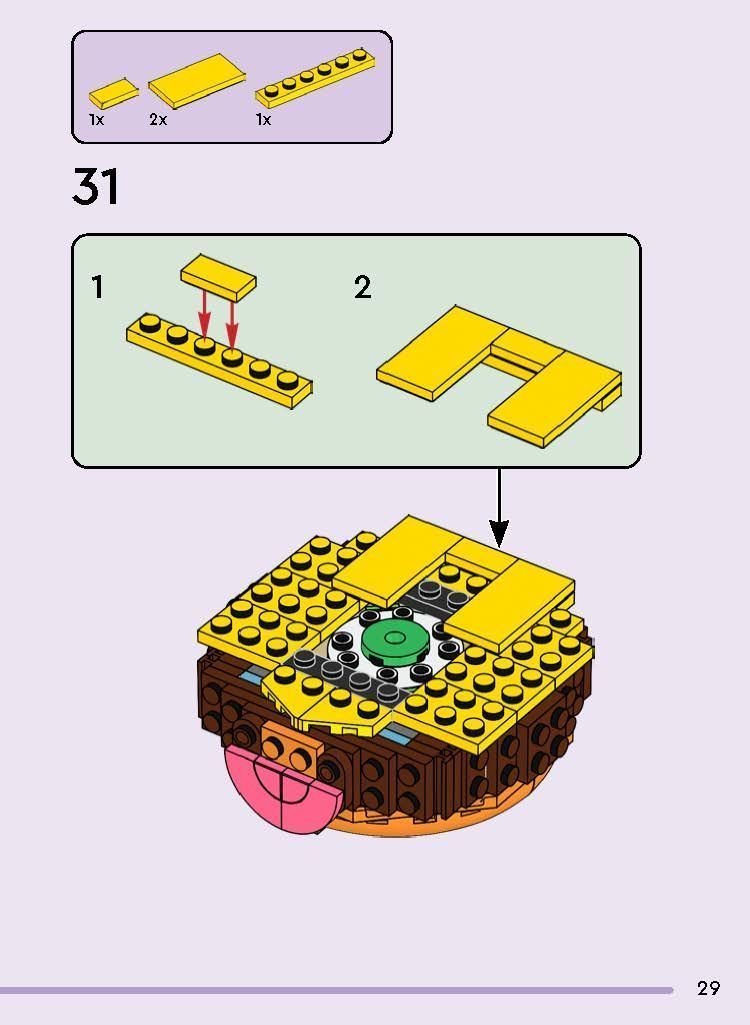 1x 2x 1x

31

1

2

29