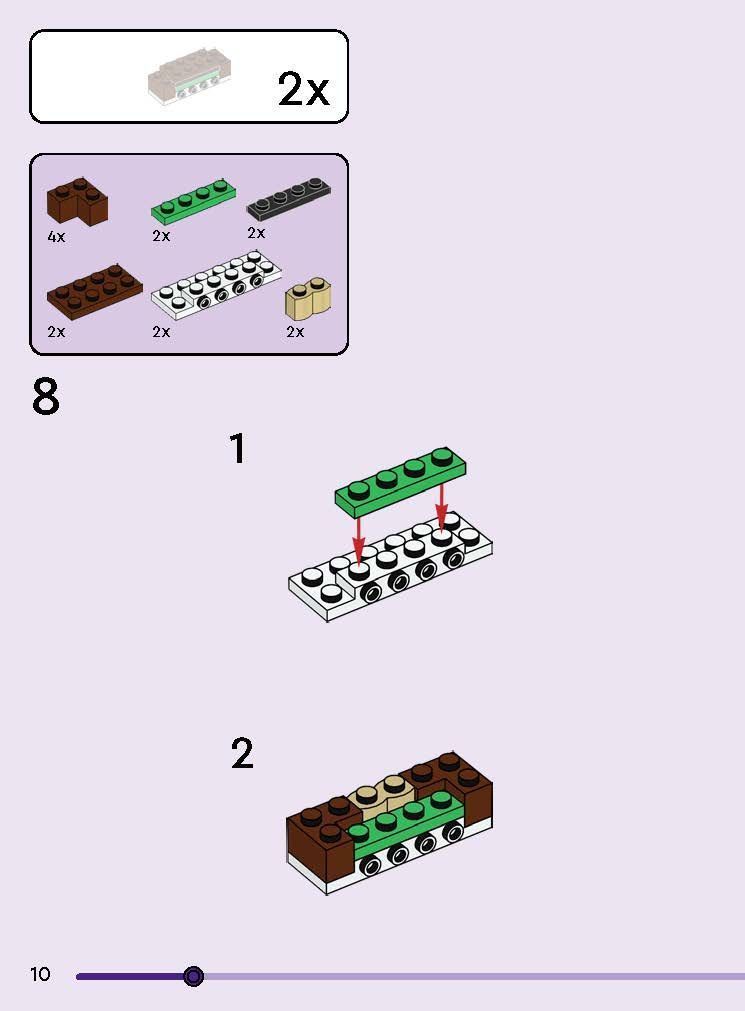 2x

4x
2x
2x
2x
2x
2x

8

1

2

10