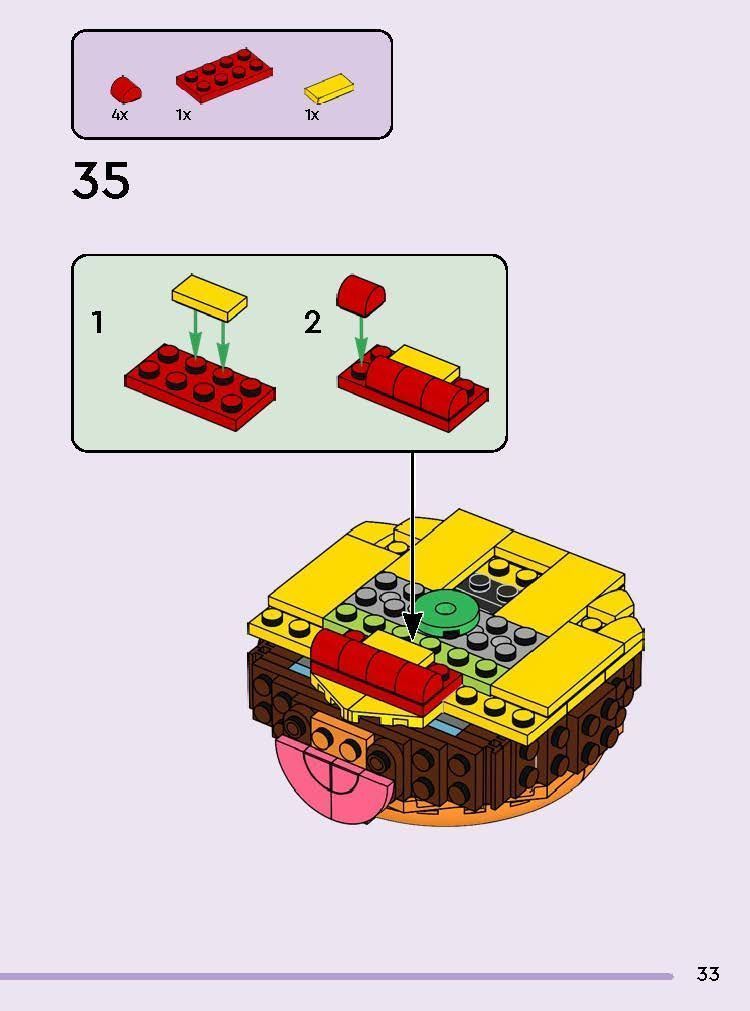 4x
1x
1x

35

1
2

33