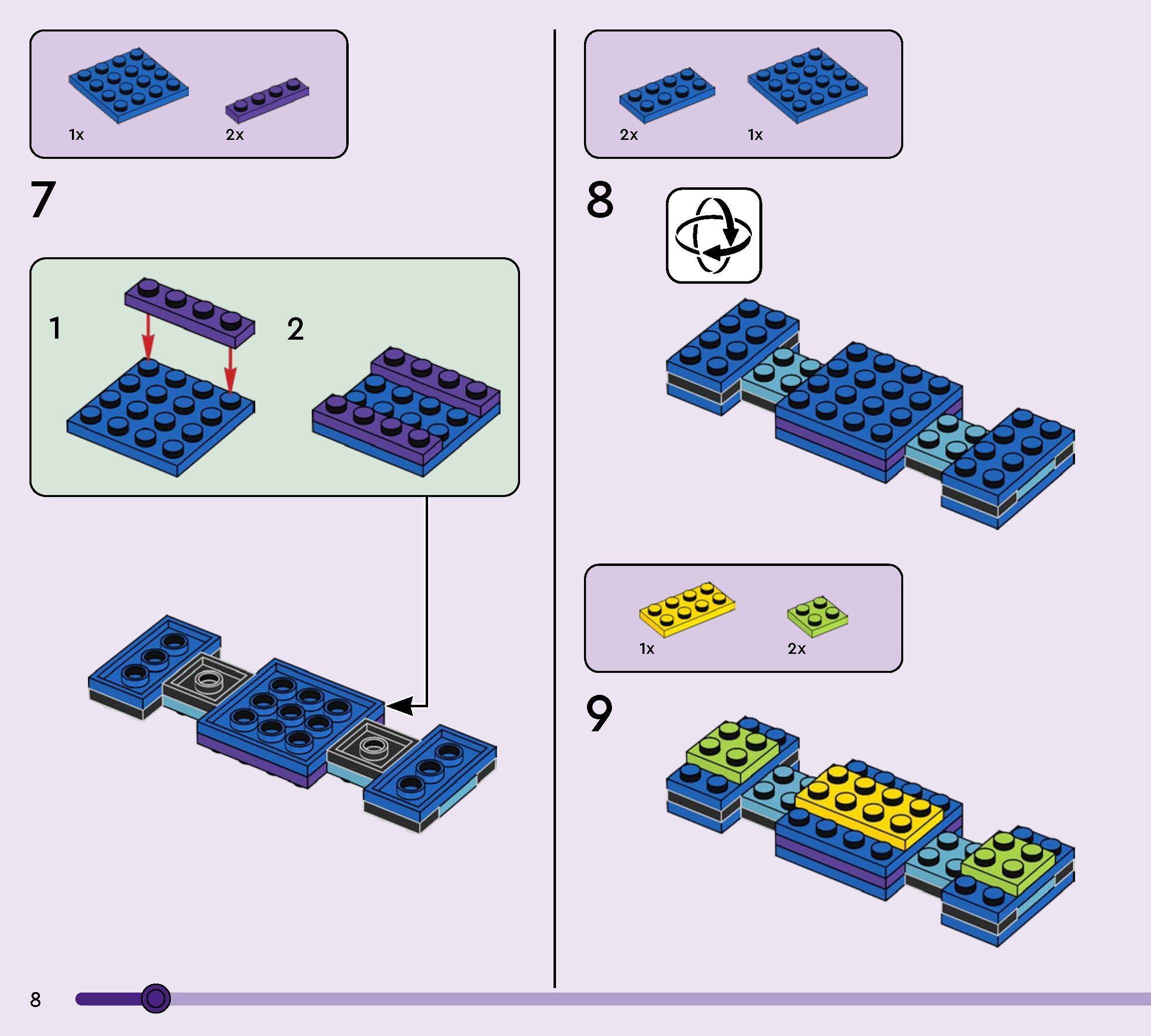 1x 2x

7

1

2

2x 1x

8

1x 2x

9

8