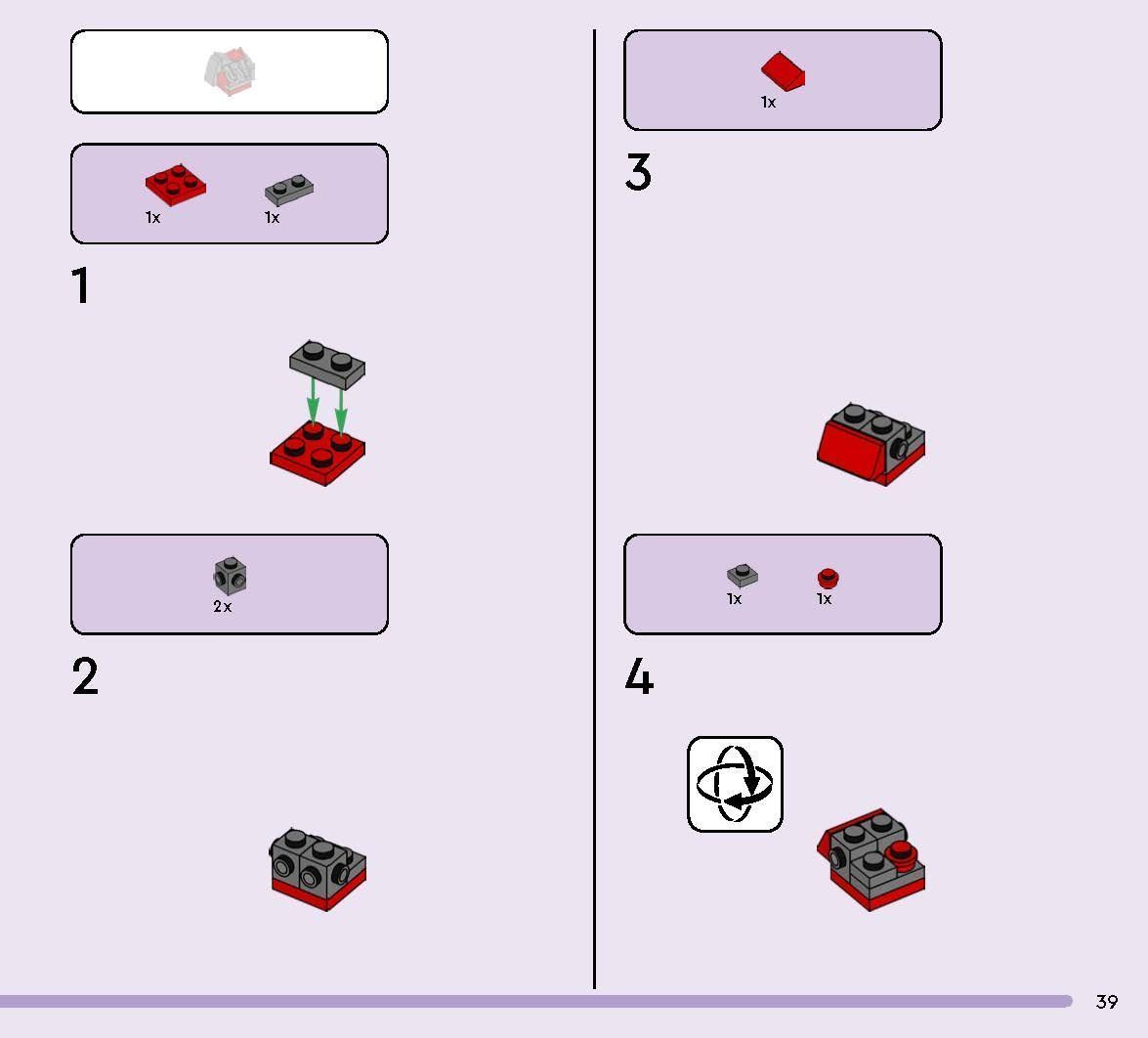 1x 1x

1

2x

2

1x

3

1x 1x

4

39