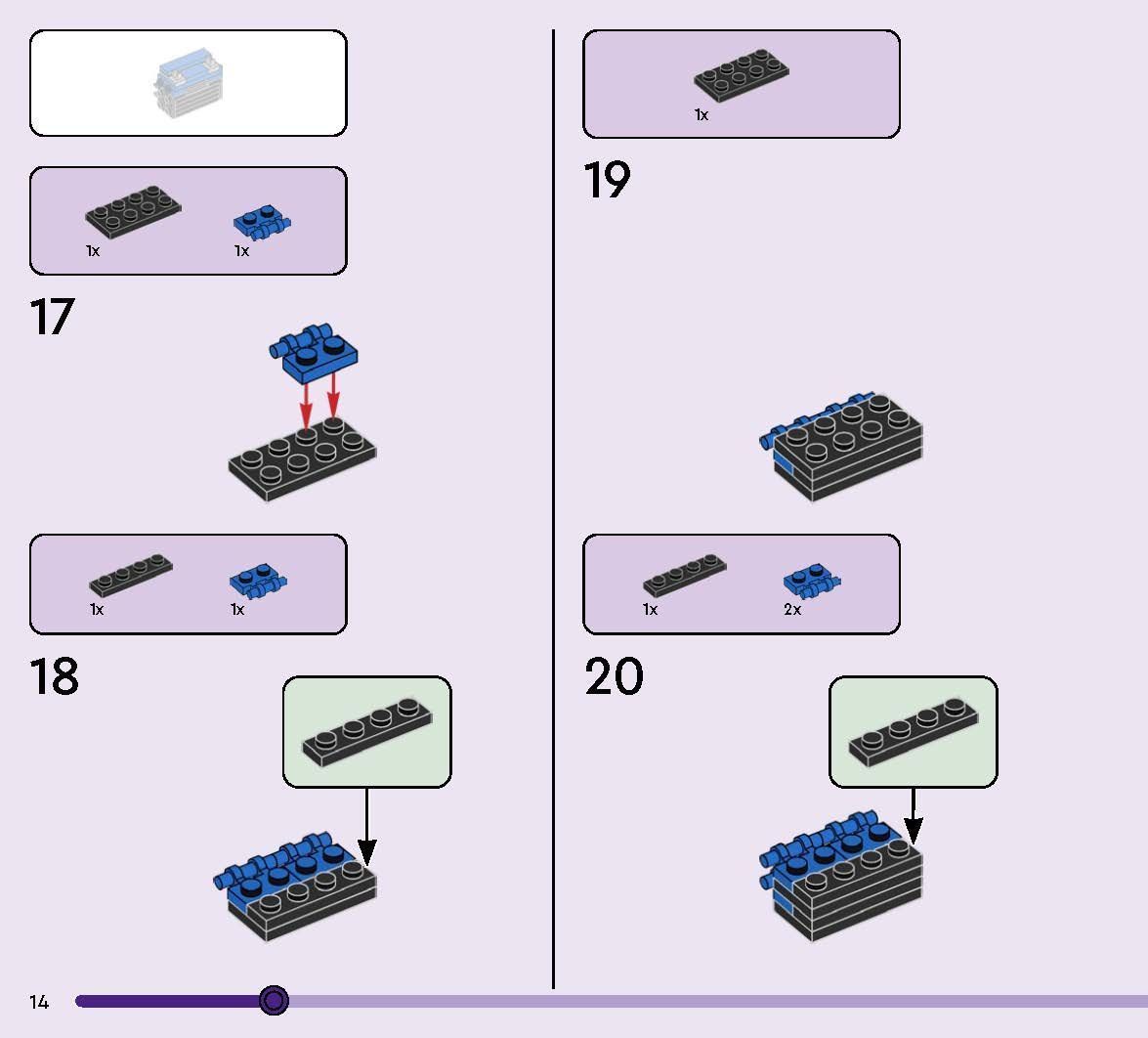 1x

1x

17

1x

1x

18

1x

19

1x

2x

20

14