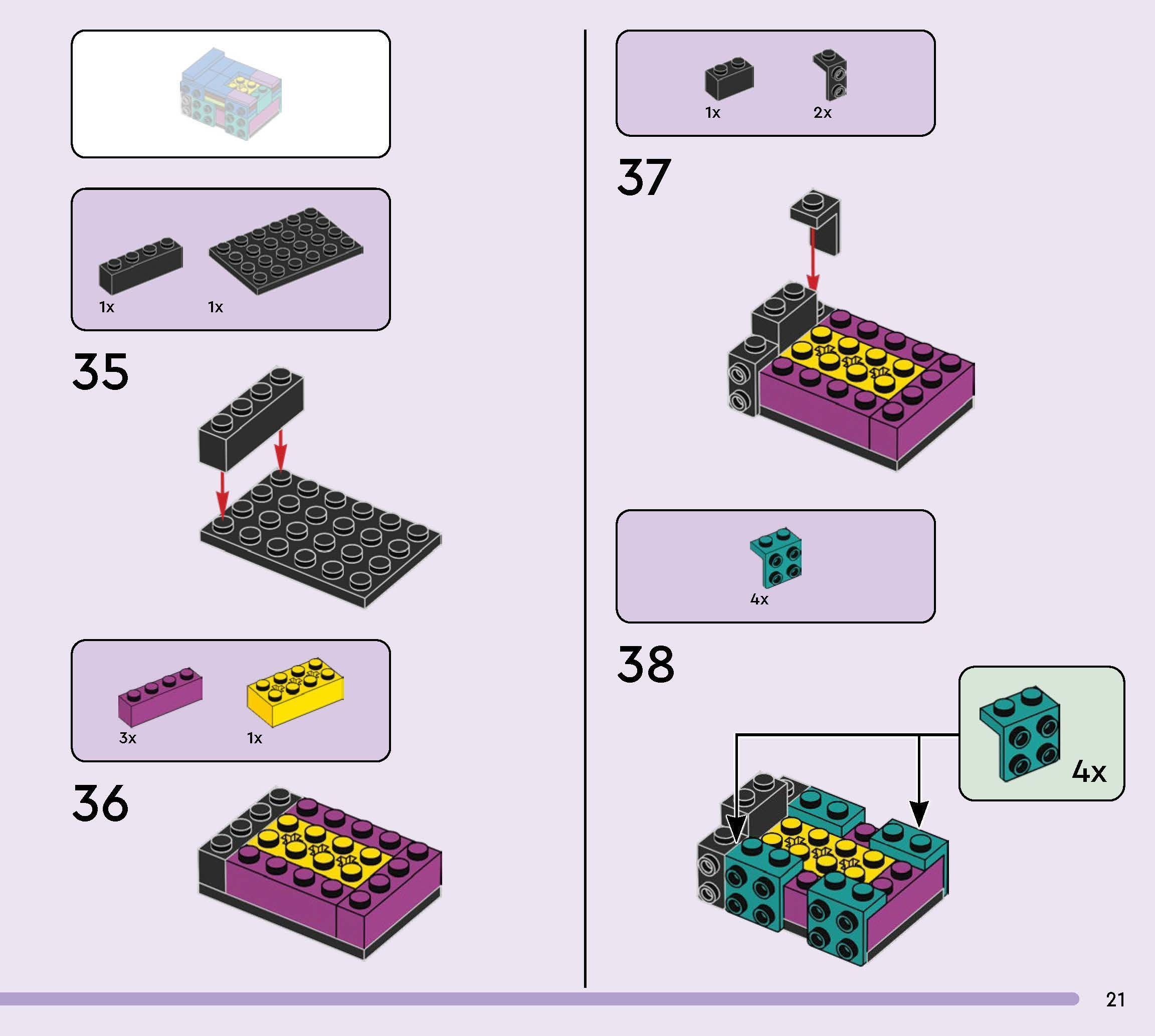 1x 1x

35

3x 1x

36

1x 2x

37

4x

38

4x

21