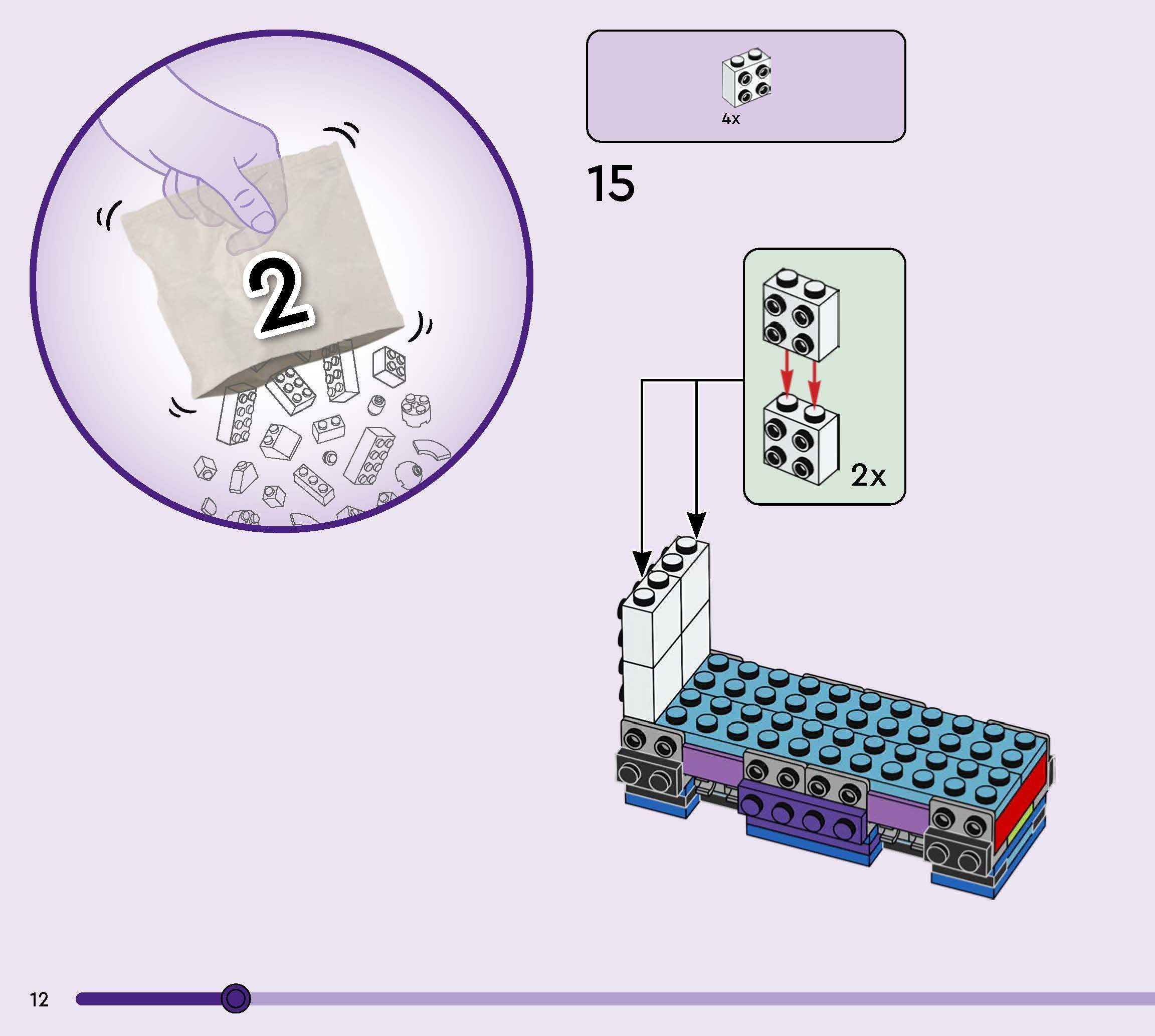 2

4x

15

2x

12