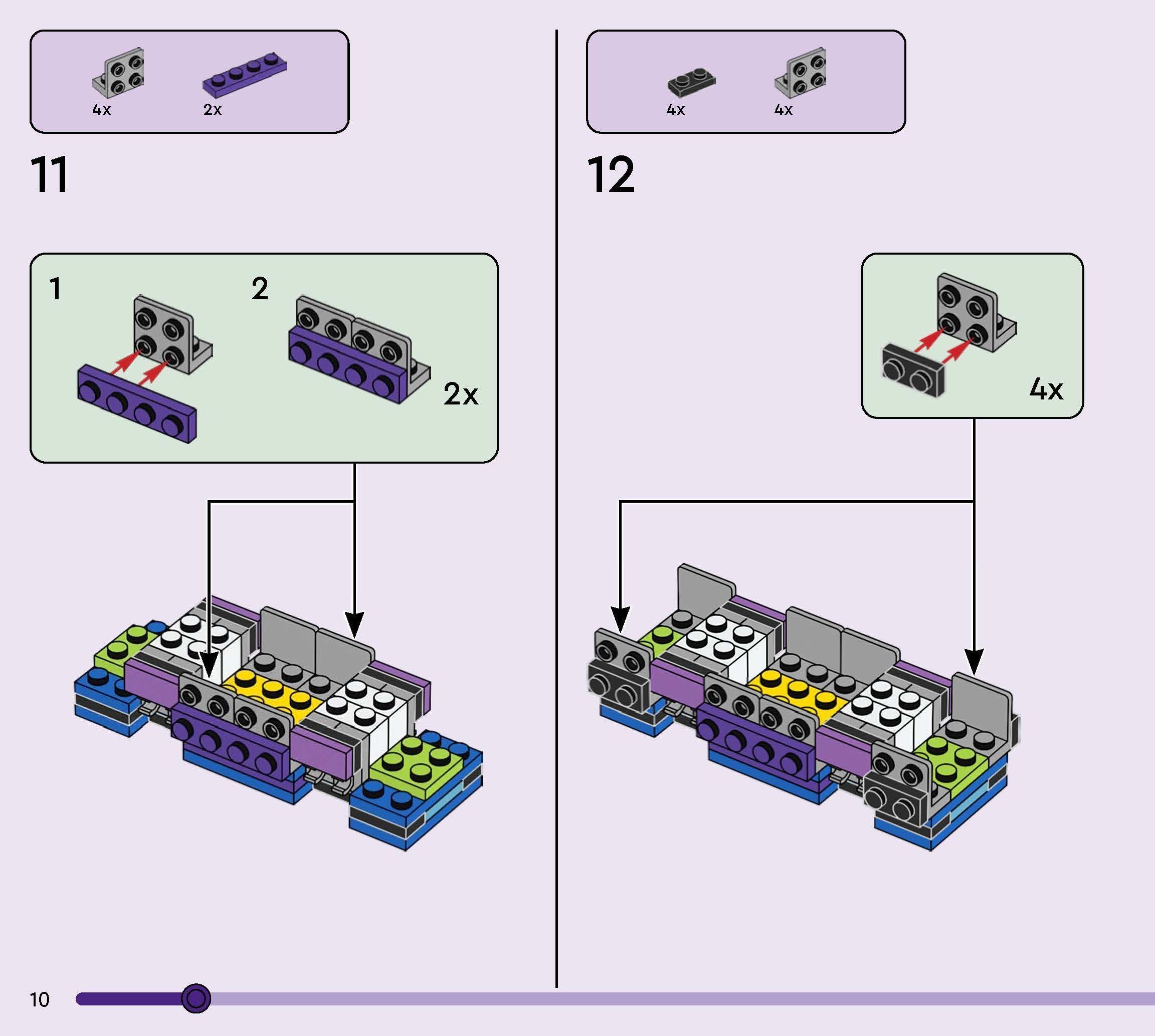 4x 2x

11

1

2

2x

4x 4x

12

4x

10