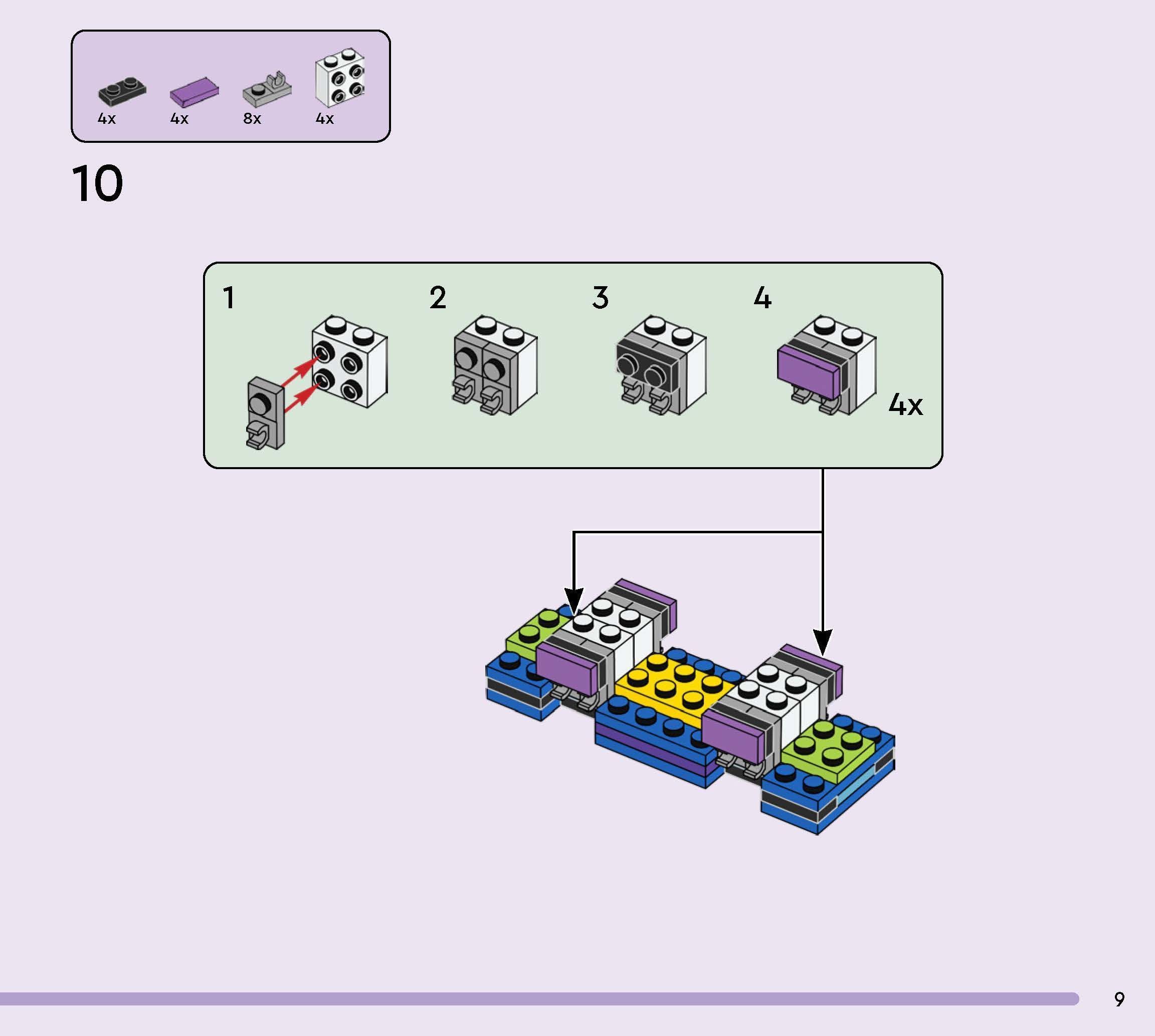 4x
4x
8x
4x

10

1
2
3
4
4x

9