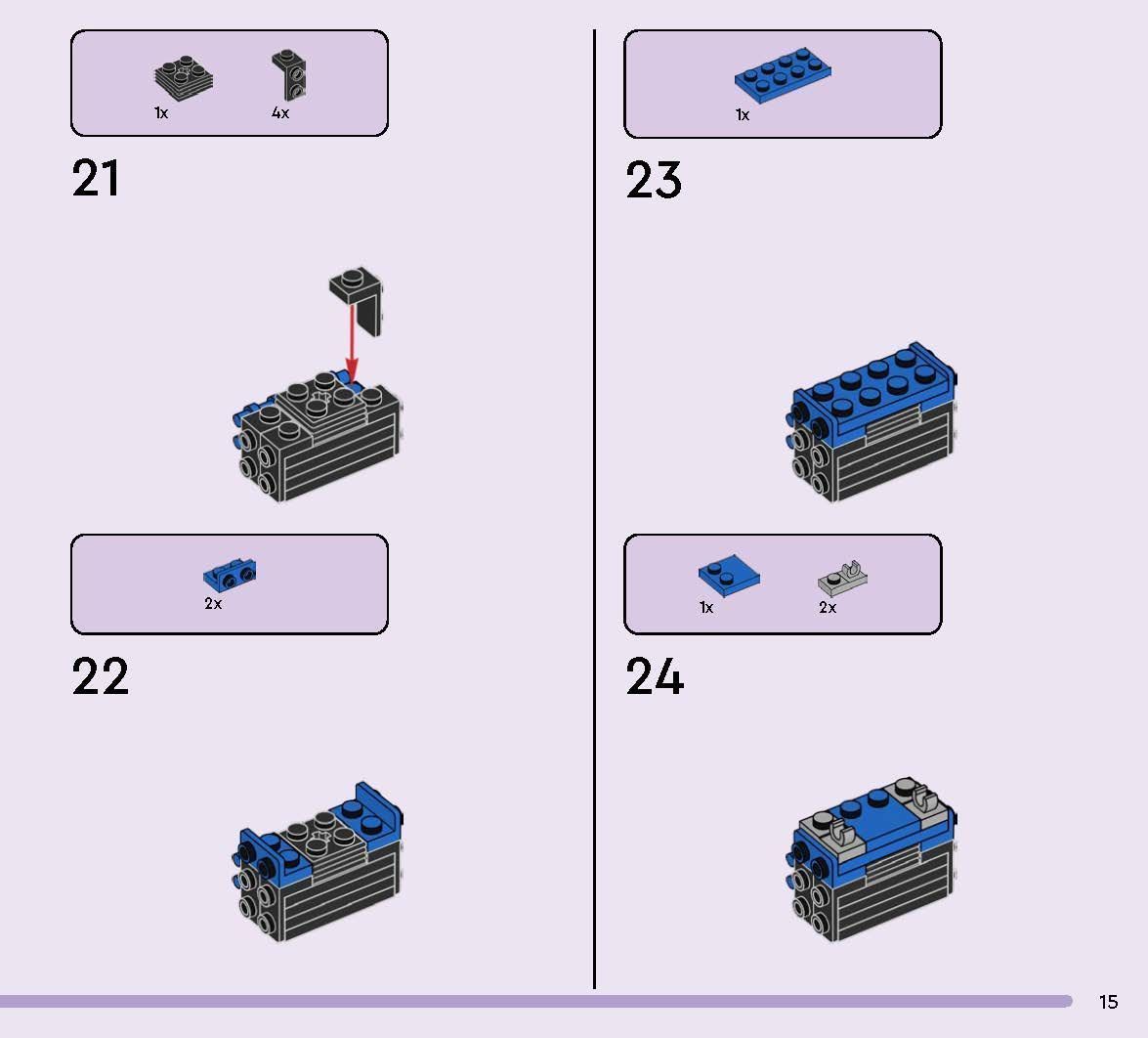 1x 4x

21

2x

22

1x

23

1x 2x

24

15