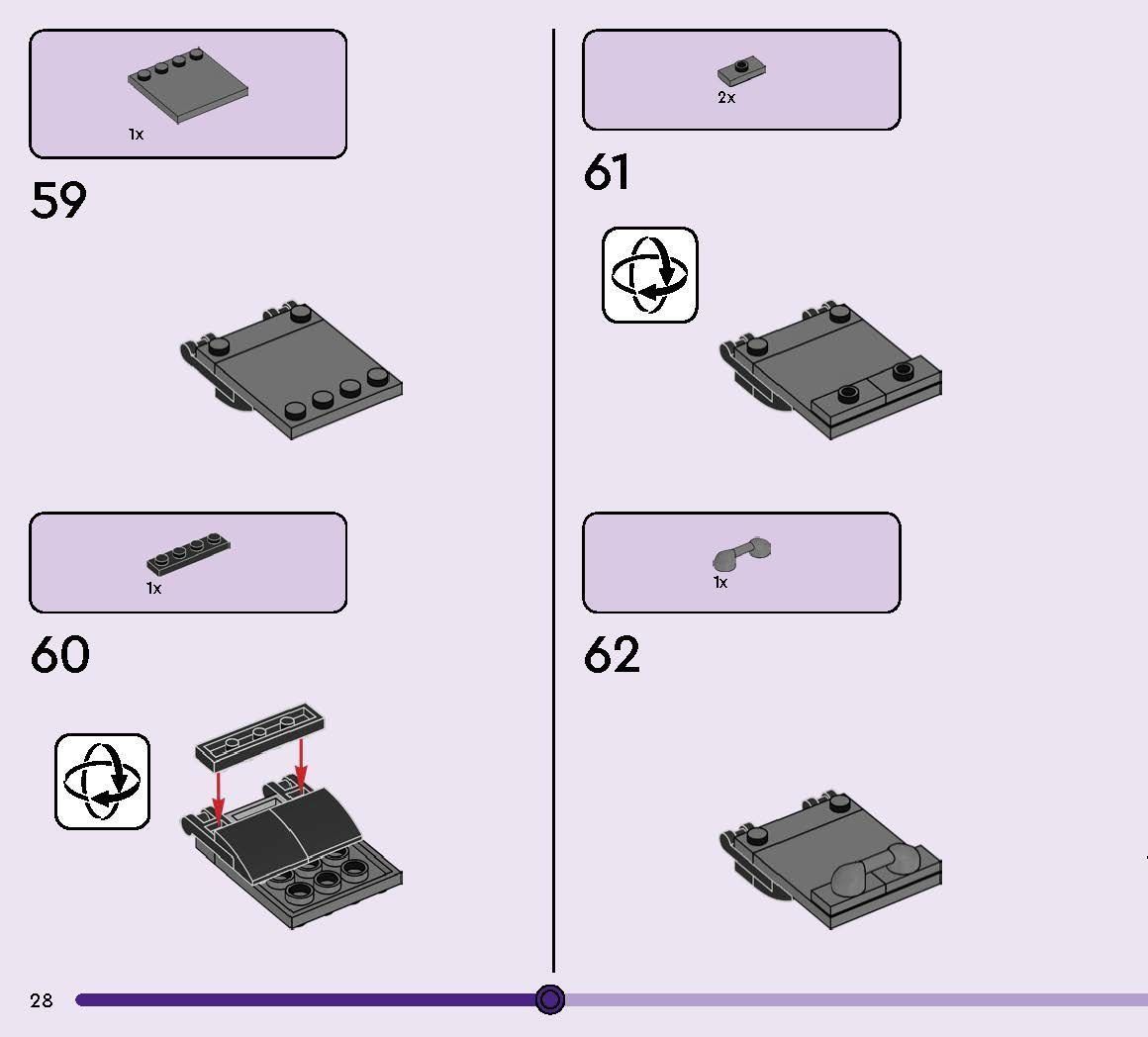 1x

59

1x

60

2x

61

1x

62

28