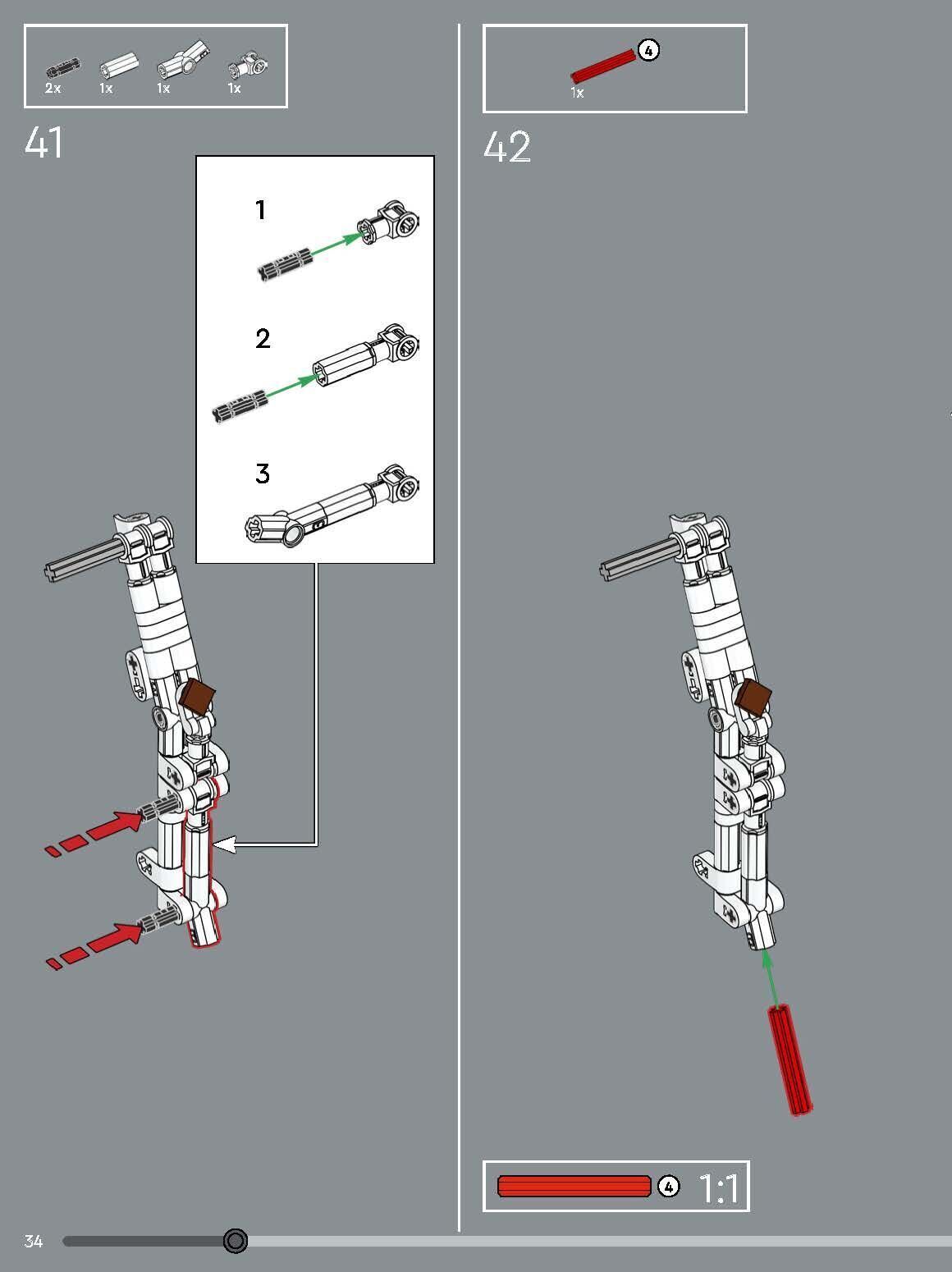 2x 1x 1x 1x

41

1

2

3

4

1x

42

4 1:1

34