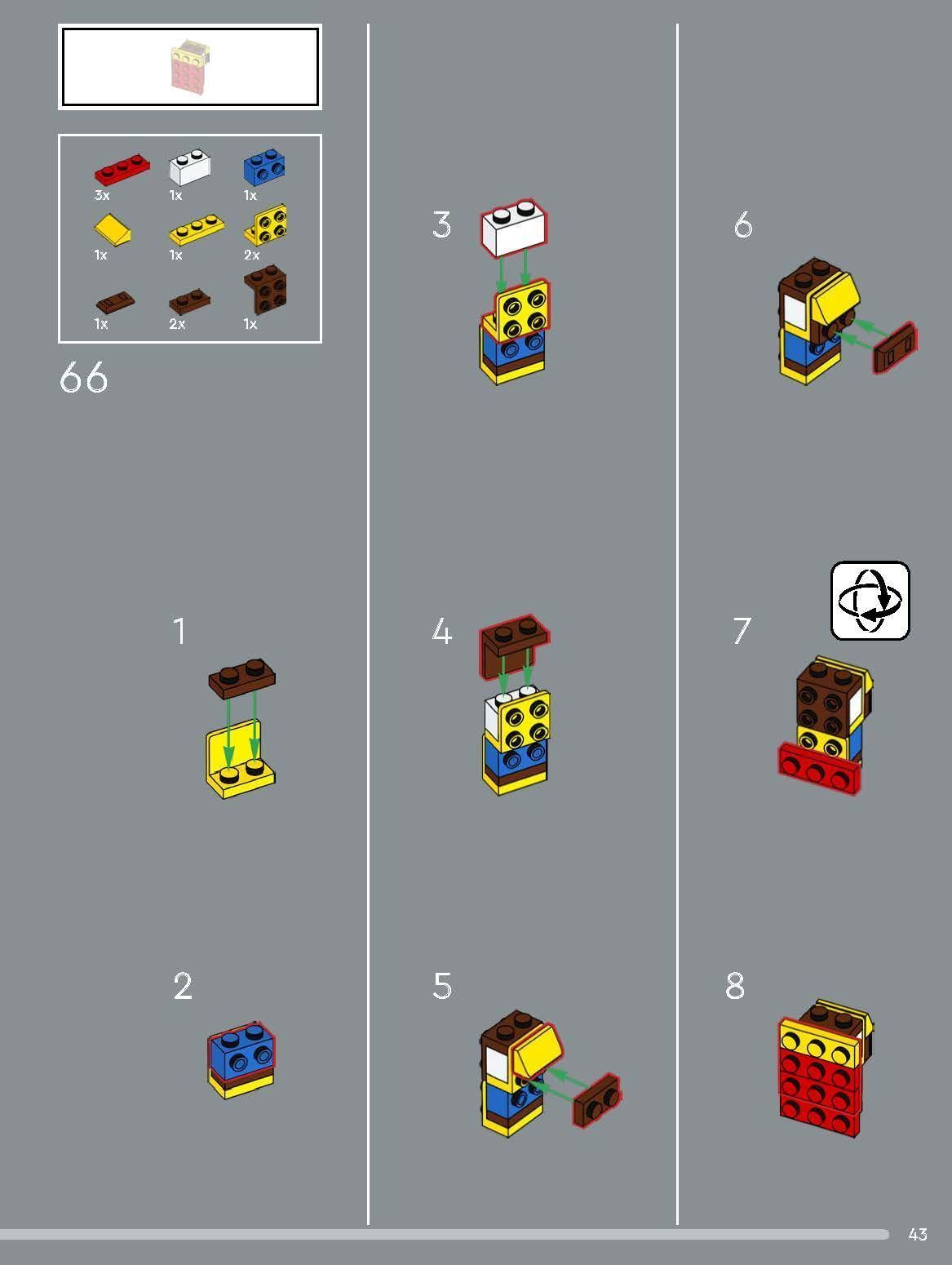 3x 1x 1x
1x 1x 2x
1x 2x 1x

66

1

2

3

4

5

6

7

8

43