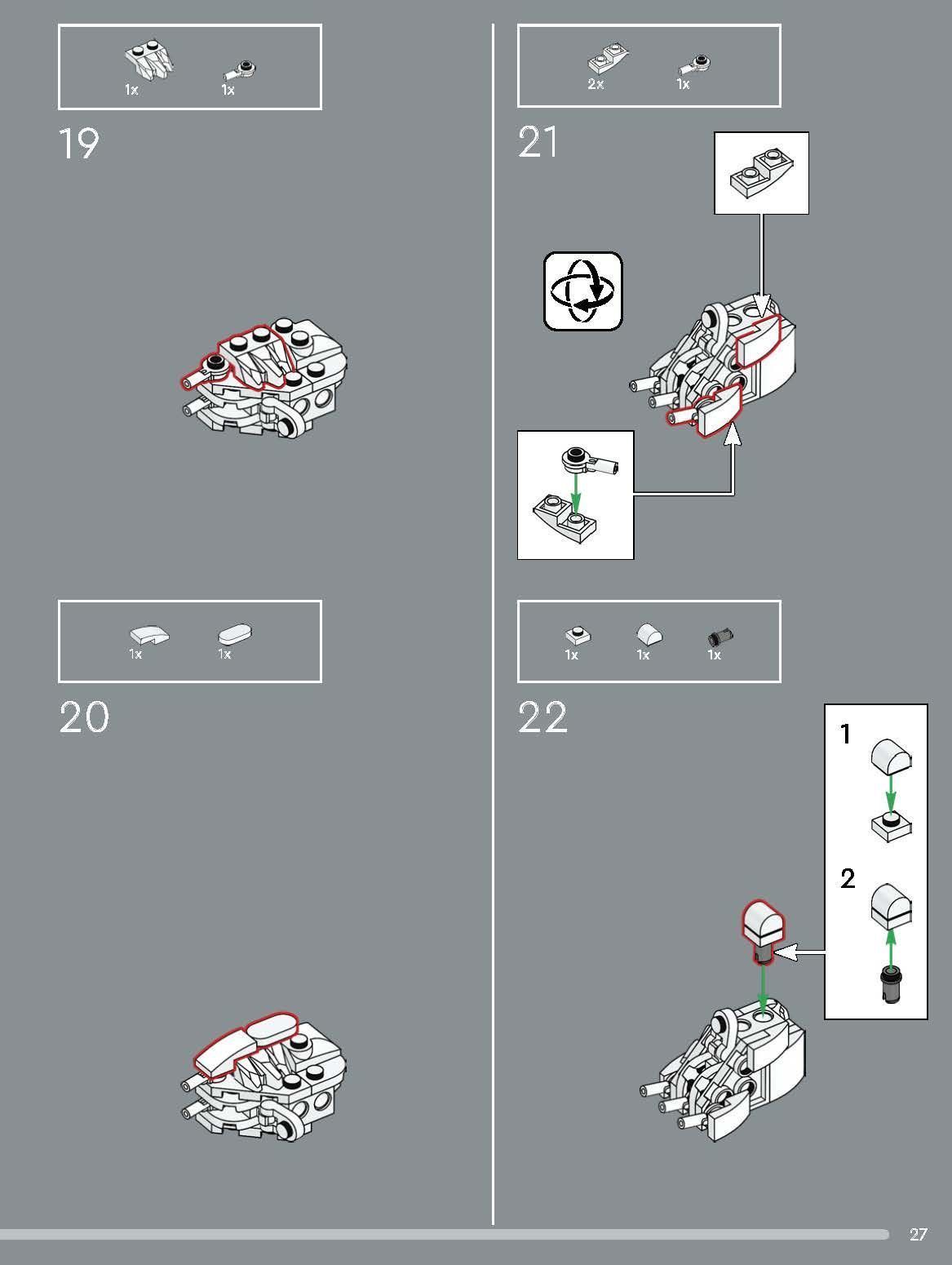 1x 1x

19

1x 1x

20

2x 1x

21

1x 1x 1x

22

1

2

27